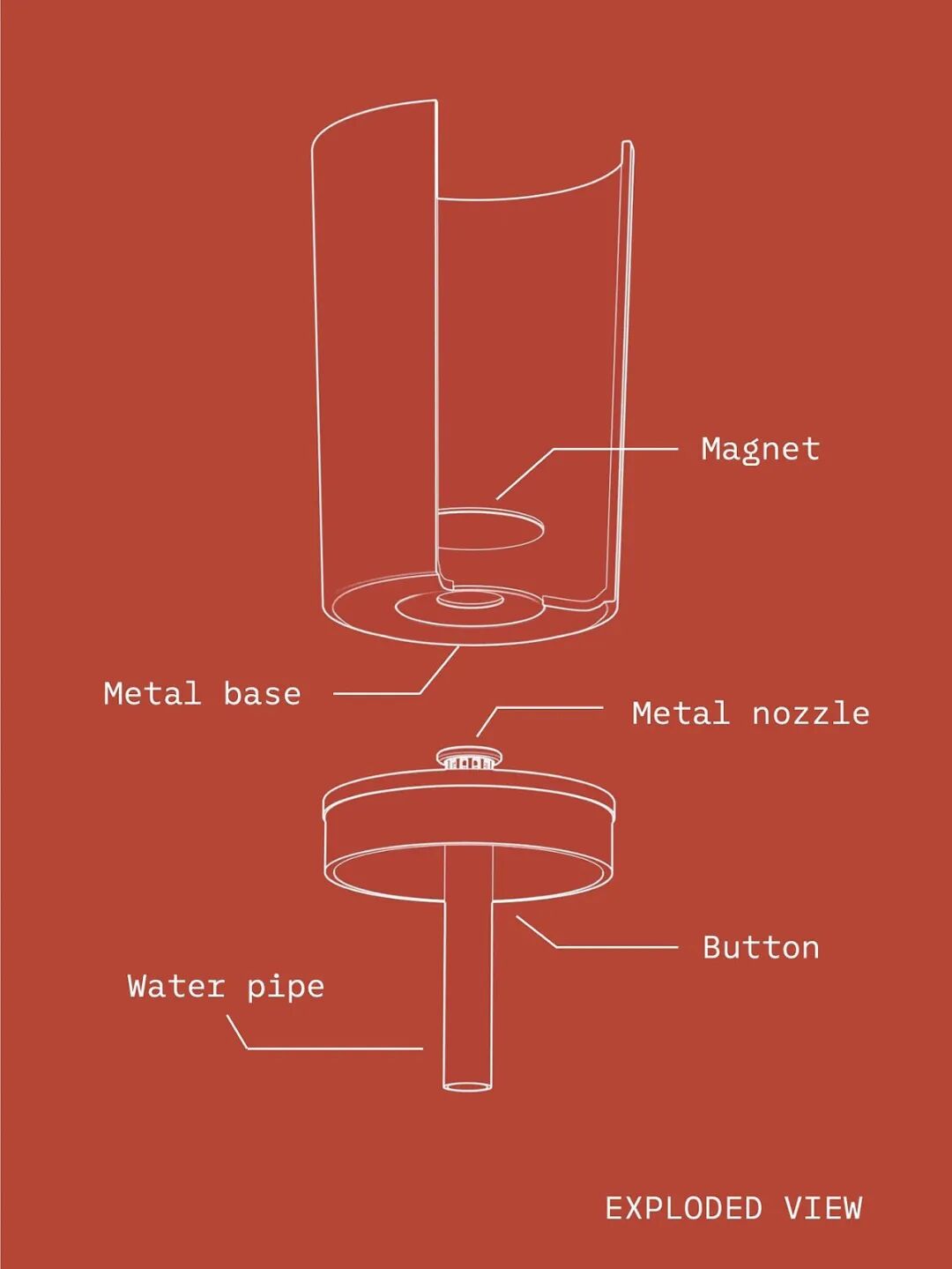 Magnet

Metal base

Metal nozzle

Button

Water pipe

EXPLODED VIEW