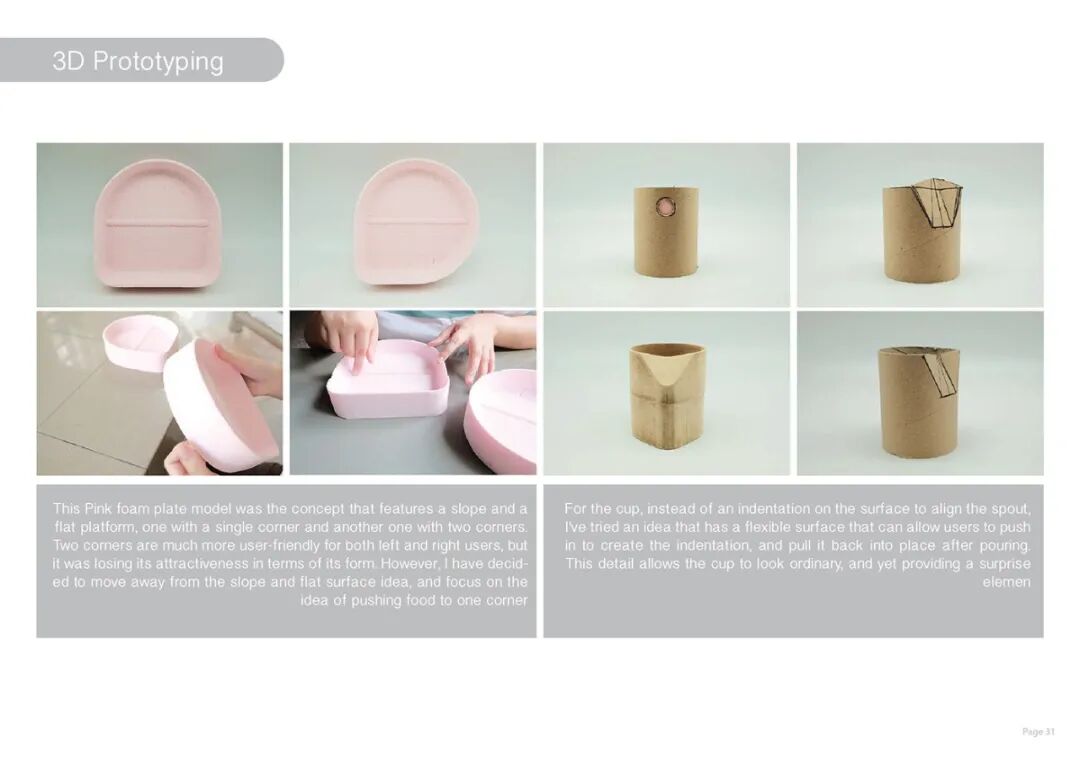 3D Prototyping

This Pink foam plate model was the concept that features a slope and a flat platform, one with a single corner and another one with two corners. Two corners are much more user-friendly for both left and right users, but it was losing its attractiveness in terms of its form. However, I have decided to move away from the slope and flat surface idea, and focus on the idea of pushing food to one corner

For the cup, instead of an indentation on the surface to align the spout, I've tried an idea that has a flexible surface that can allow users to push in to create the indentation, and pull it back into place after pouring. This detail allows the cup to look ordinary, and yet providing a surprise elemen

Page 31