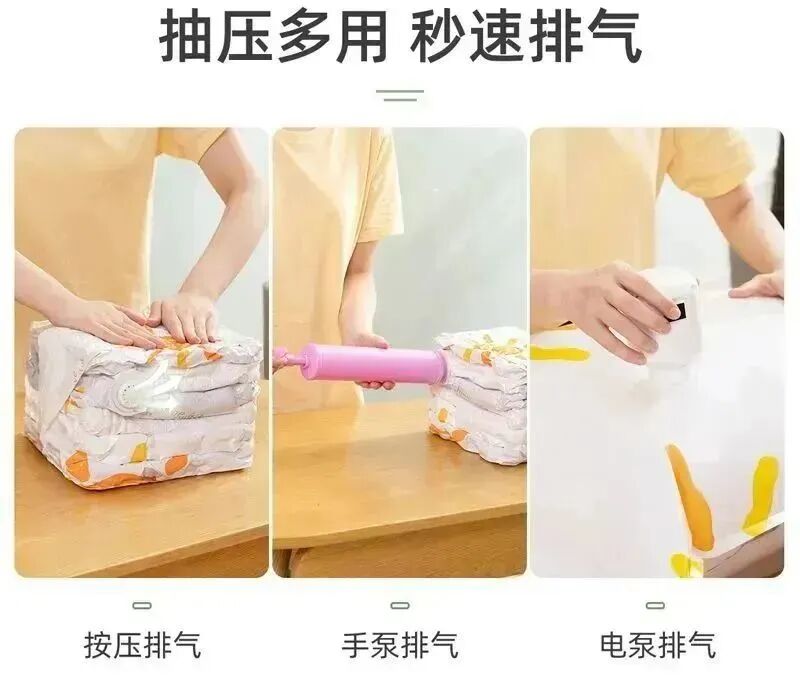 抽压多用 秒速排气

按压排气

手泵排气

电泵排气