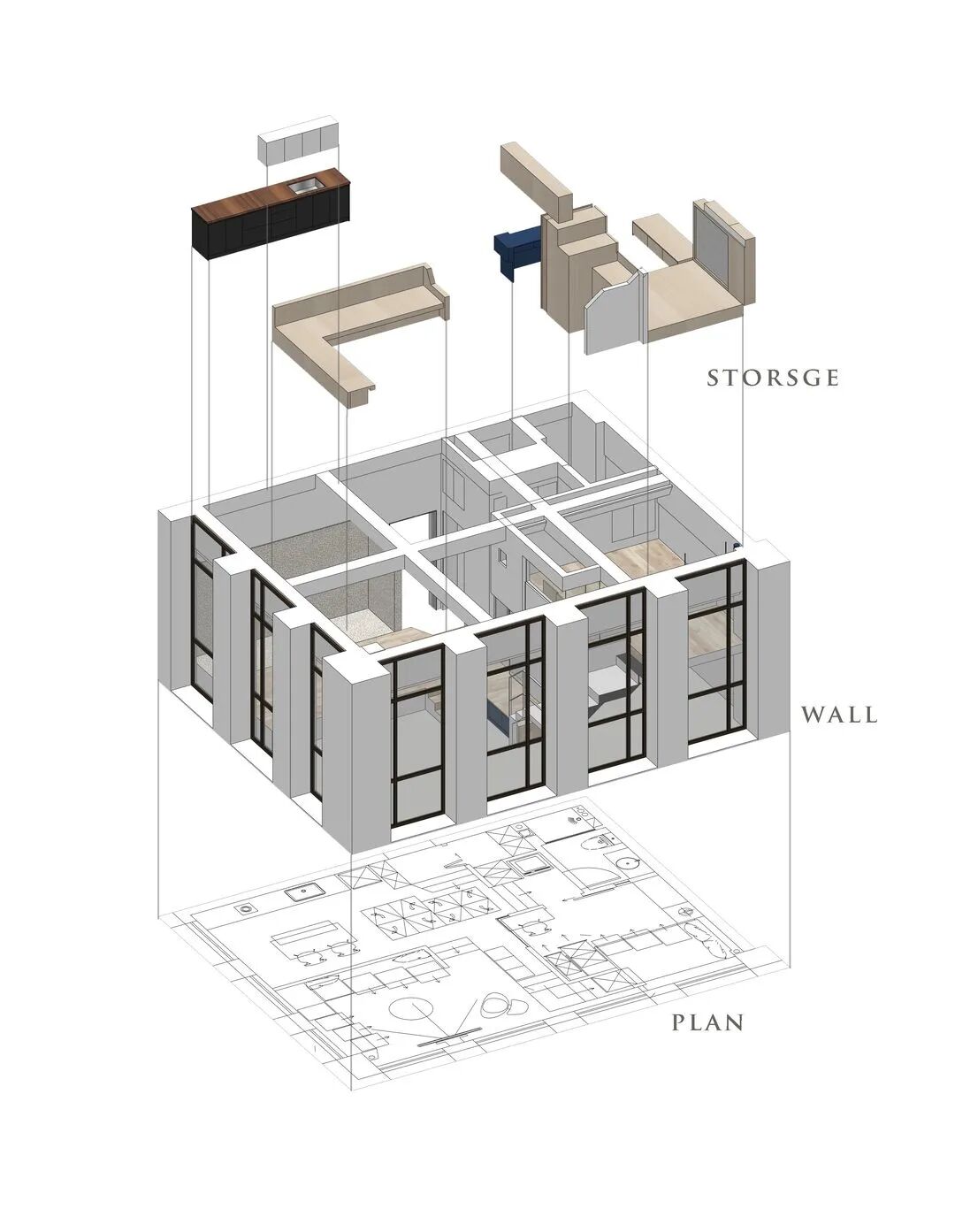 STORSGE

WALL

PLAN