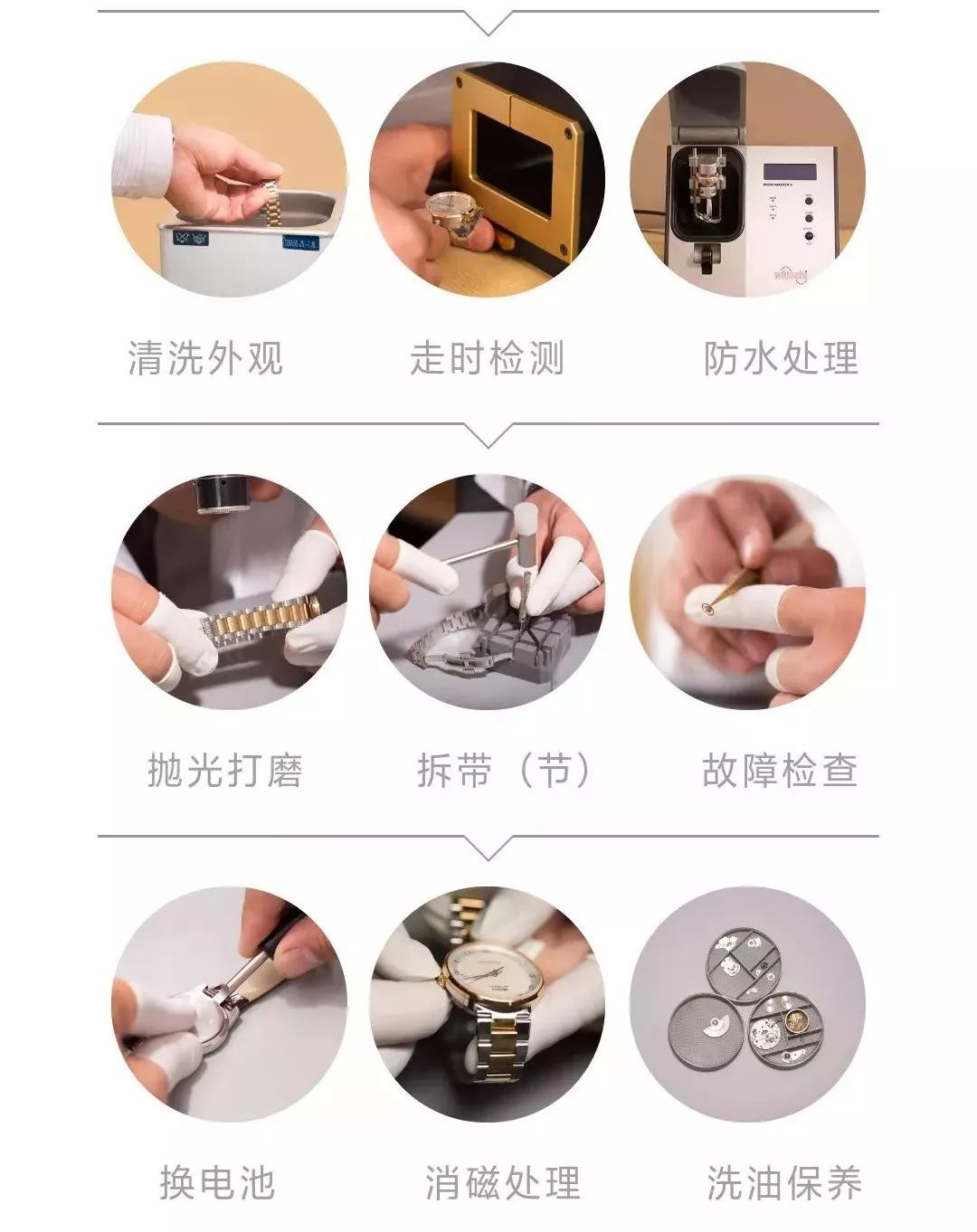 清洗外观　走时检测　防水处理

抛光打磨　拆带（节）　故障检查

换电池　消磁处理　洗油保养