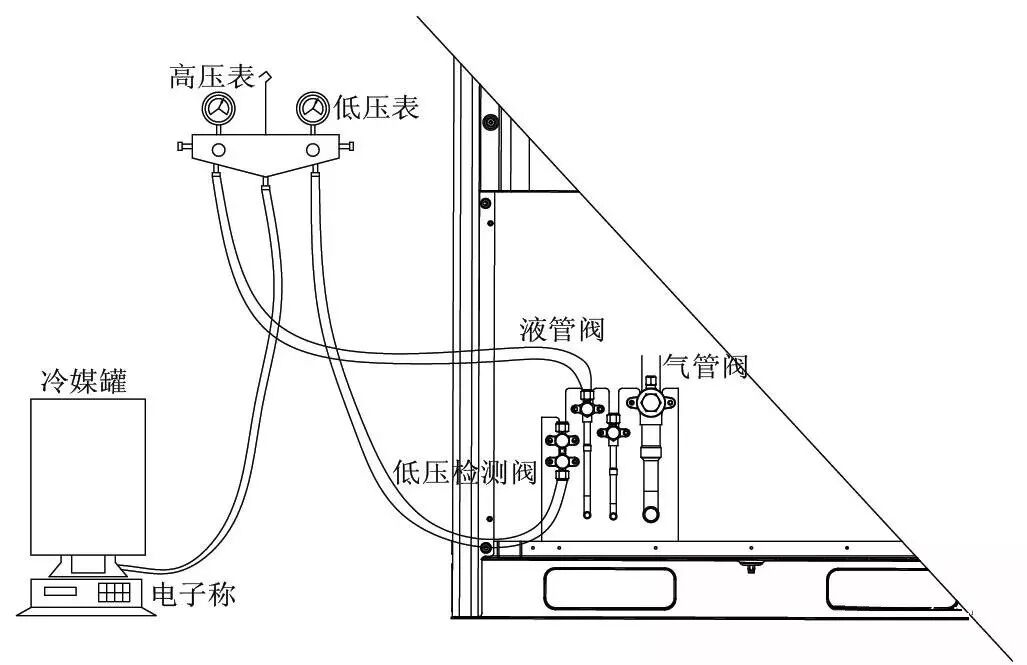 高压表
低压表
液管阀
气管阀
冷媒罐
低压检测阀
电子称