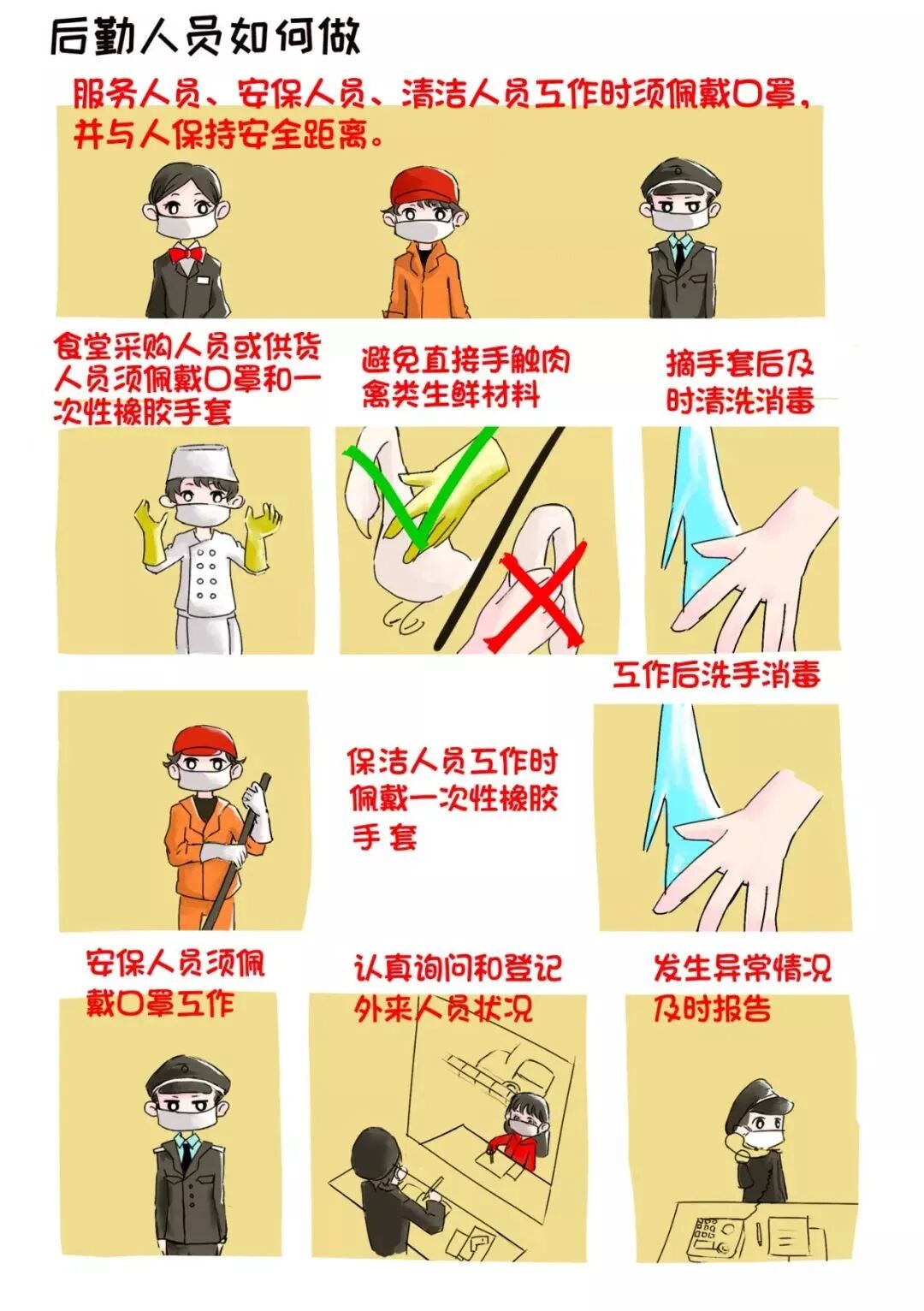 后勤人员如何做

服务人员、安保人员、清洁人员工作时须佩戴口罩，并与人保持安全距离。

食堂采购人员或供货人员须佩戴口罩和一次性橡胶手套

避免直接手触肉禽类生鲜材料

摘手套后及时清洗消毒

工作后洗手消毒

保洁人员工作时佩戴一次性橡胶手套

安保人员须佩戴口罩工作

认真询问和登记外来人员状况

发生异常情况及时报告