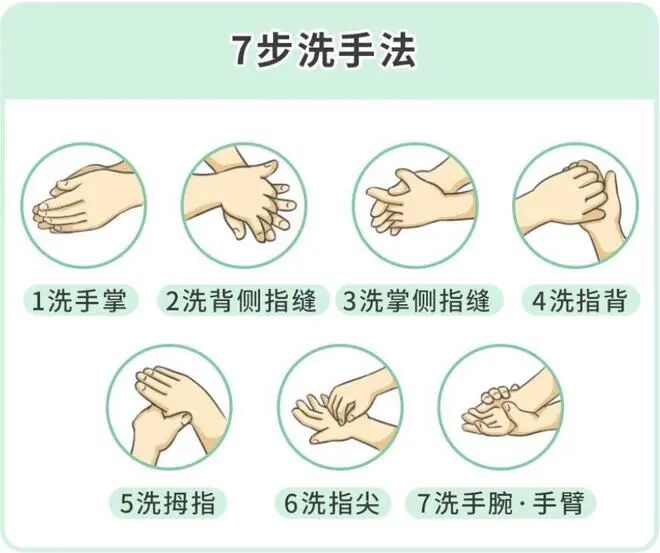 7步洗手法

1洗手掌

2洗背侧指缝

3洗掌侧指缝

4洗指背

5洗拇指

6洗指尖

7洗手腕·手臂