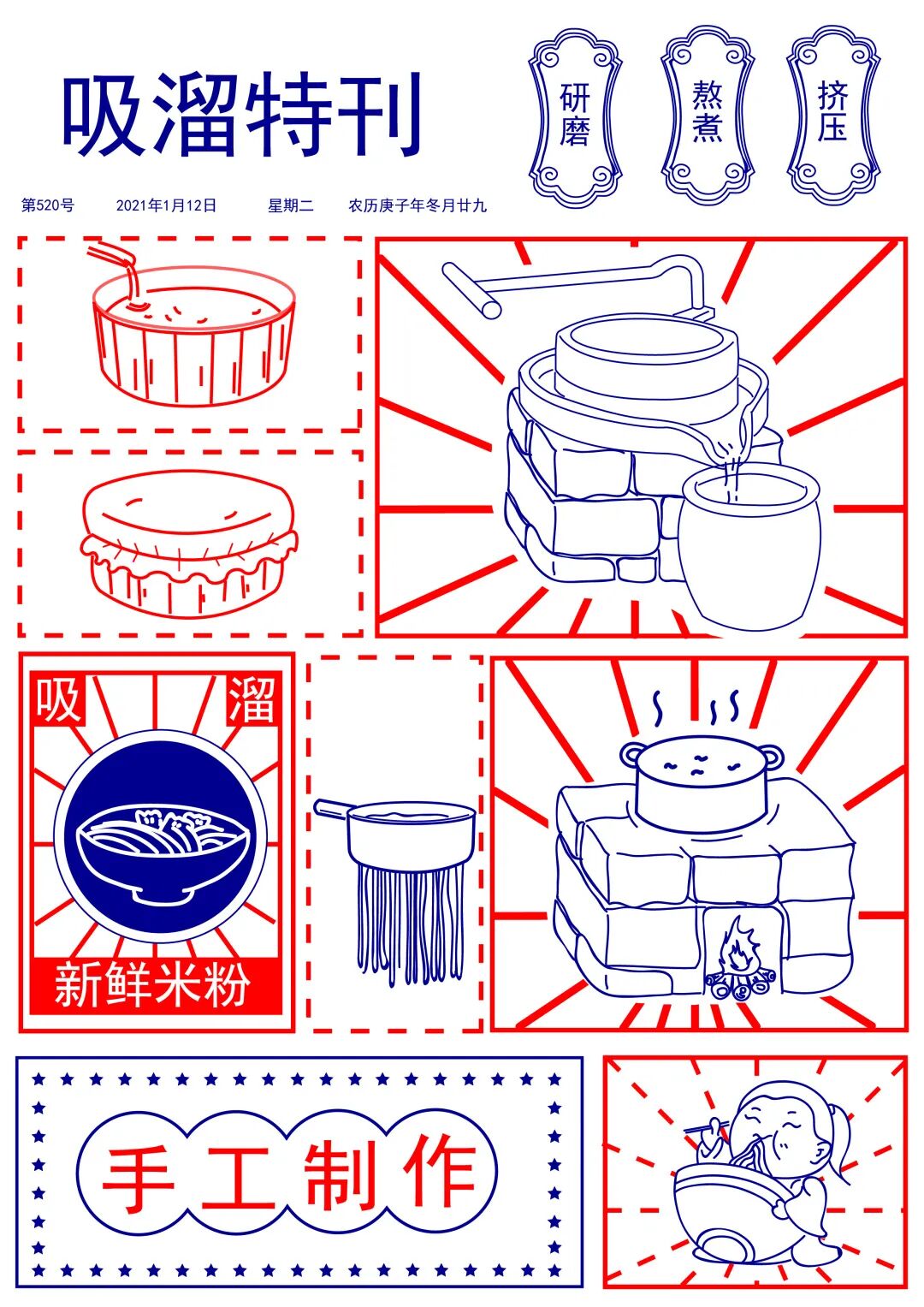 吸溜特刊

研磨

熬煮

挤压

第520号 2021年1月12日 星期二 农历庚子年冬月廿九

吸

溜

新鲜米粉

手工制作