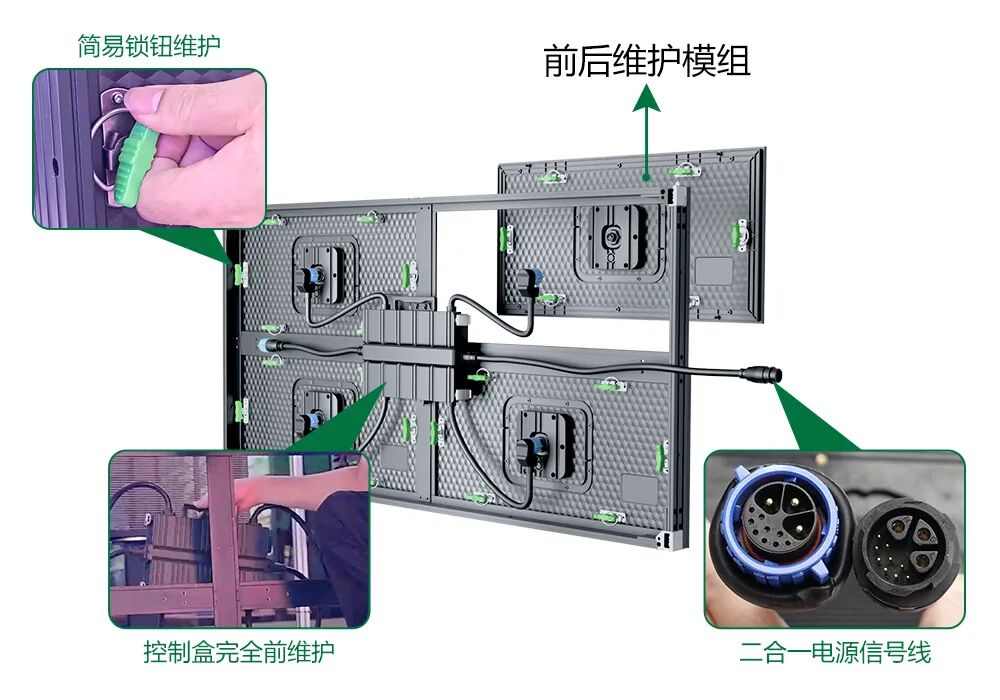 简易锁钮维护

前后维护模组

控制盒完全前维护

二合一电源信号线