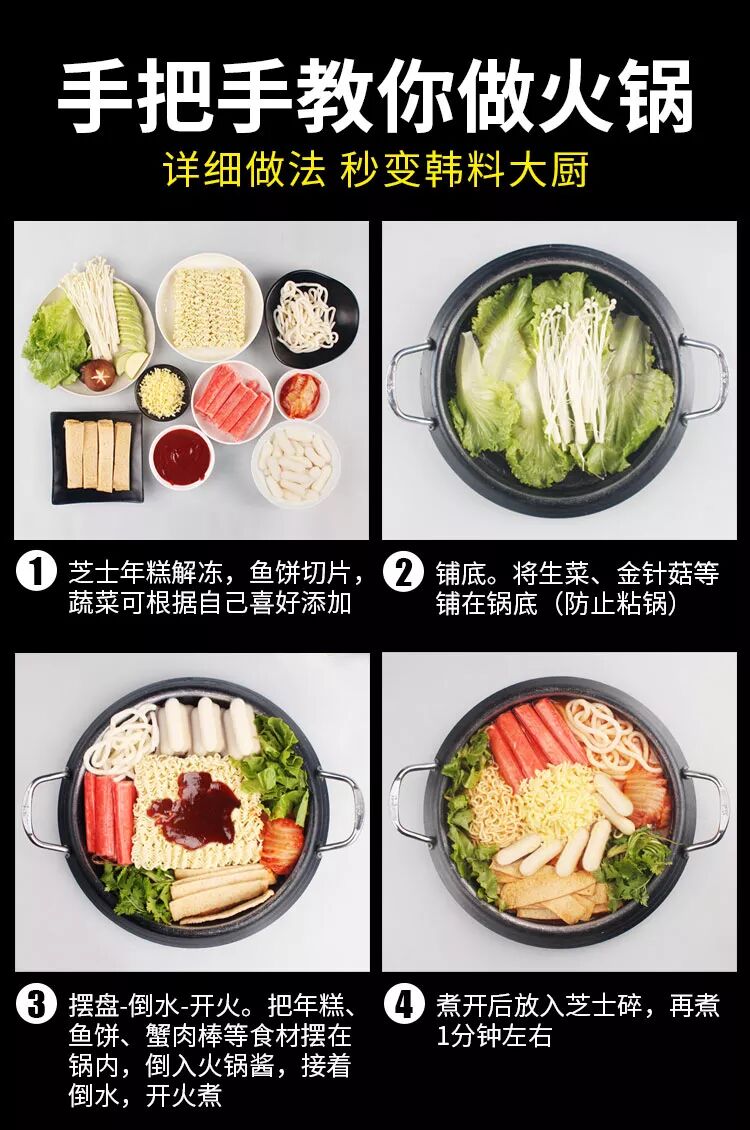 手把手教你做火锅

详细做法 秒变韩料大厨

1 芝士年糕解冻，鱼饼切片，蔬菜可根据自己喜好添加

2 铺底。将生菜、金针菇等铺在锅底（防止粘锅）

3 摆盘-倒水-开火。把年糕、鱼饼、蟹肉棒等食材摆在锅内，倒入火锅酱，接着倒水，开火煮

4 煮开后放入芝士碎，再煮1分钟左右