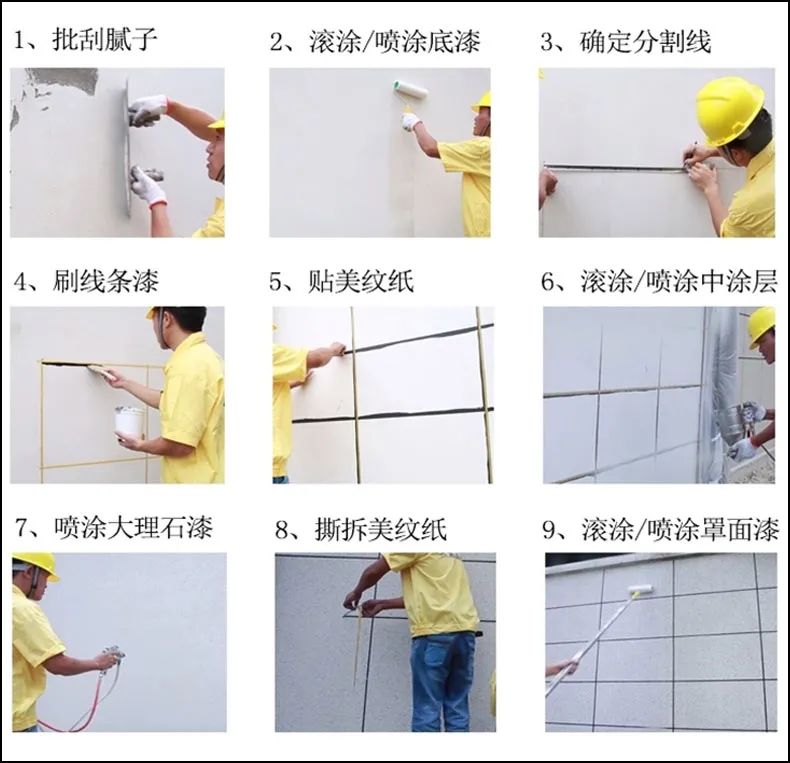 1、批刮腻子

2、滚涂/喷涂底漆

3、确定分割线

4、刷线条漆

5、贴美纹纸

6、滚涂/喷涂中涂层

7、喷涂大理石漆

8、撕拆美纹纸

9、滚涂/喷涂罩面漆