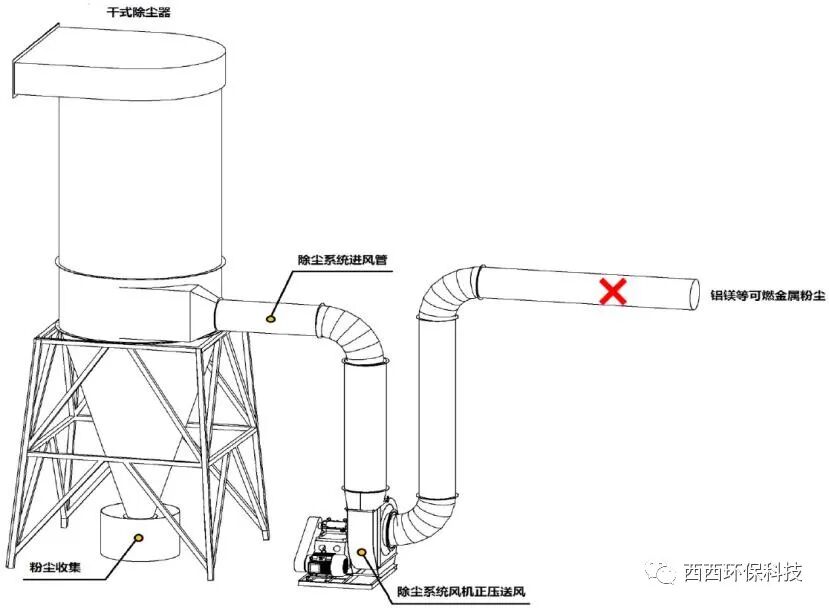 干式除尘器

除尘系统进风管

铝镁等可燃金属粉尘

粉尘收集

除尘系统风机正压送风

西西环保科技