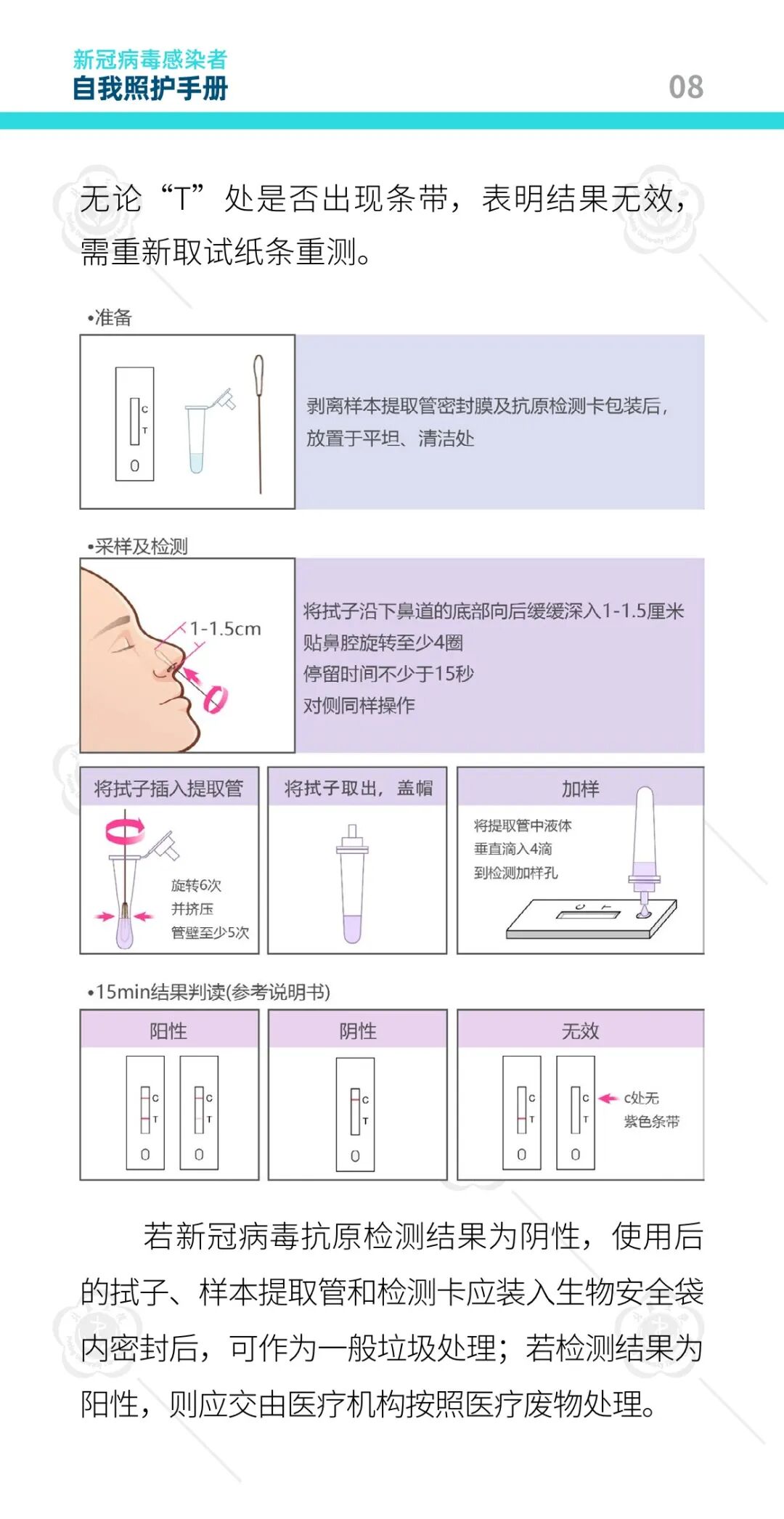 新冠病毒感染者
自我照护手册

08

无论“T”处是否出现条带，表明结果无效，需重新取试纸条重测。

•准备

C
T
0

剥离样本提取管密封膜及抗原检测卡包装后，放置于平坦、清洁处

•采样及检测

1-1.5cm

将拭子沿下鼻道的底部向后缓缓深入1-1.5厘米
贴鼻腔旋转至少4圈
停留时间不少于15秒
对侧同样操作

将拭子插入提取管

旋转6次
并挤压
管壁至少5次

将拭子取出，盖帽

加样

将提取管中液体
垂直滴入4滴
到检测加样孔

C T

•15min结果判读(参考说明书)

阳性

C
T
0

C
T
0

阴性

C
T
0

无效

C
T
0

C
T
0

c处无
紫色条带

若新冠病毒抗原检测结果为阴性，使用后的拭子、样本提取管和检测卡应装入生物安全袋内密封后，可作为一般垃圾处理；若检测结果为阳性，则应交由医疗机构按照医疗废物处理。