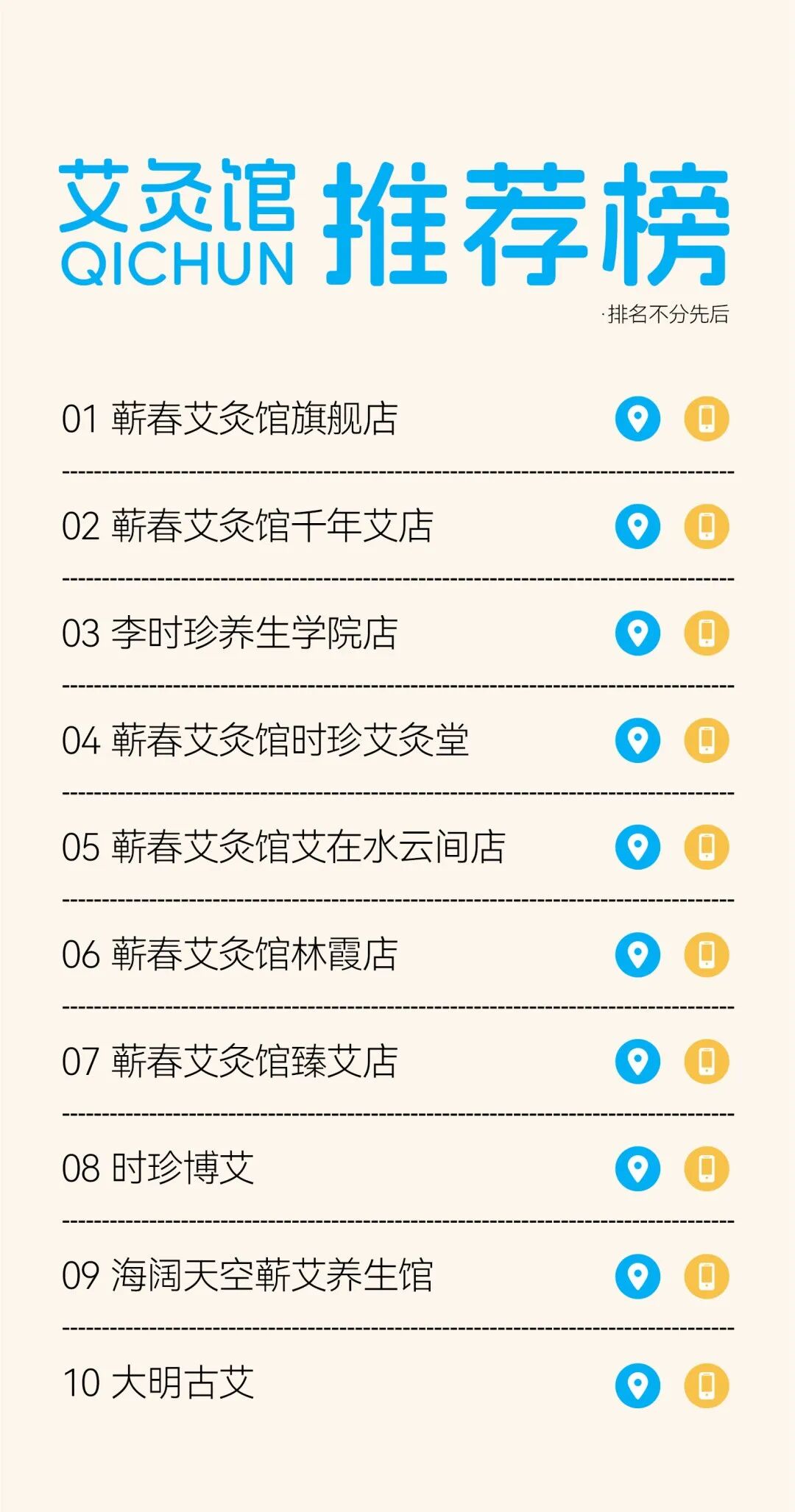 艾灸馆
QICHUN
推荐榜

·排名不分先后

01 蕲春艾灸馆旗舰店

02 蕲春艾灸馆千年艾店

03 李时珍养生学院店

04 蕲春艾灸馆时珍艾灸堂

05 蕲春艾灸馆艾在水云间店

06 蕲春艾灸馆林霞店

07 蕲春艾灸馆臻艾店

08 时珍博艾

09 海阔天空蕲艾养生馆

10 大明古艾