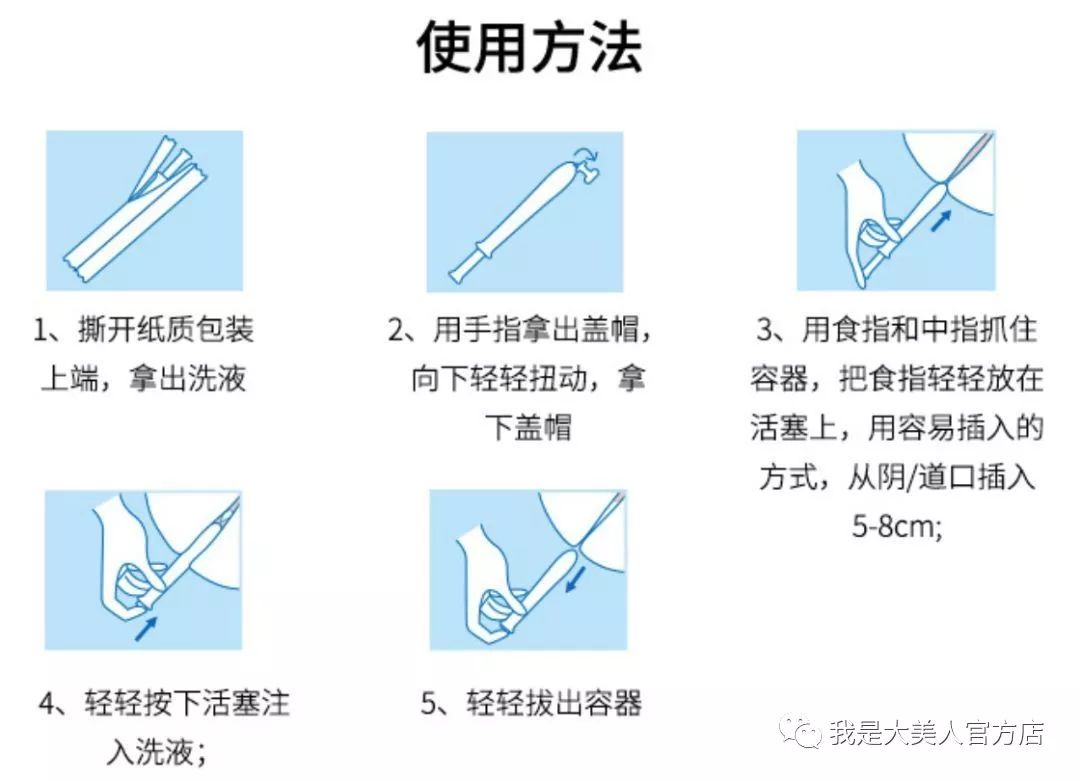 使用方法

1、撕开纸质包装上端，拿出洗液

2、用手指拿出盖帽，向下轻轻扭动，拿下盖帽

3、用食指和中指抓住容器，把食指轻轻放在活塞上，用容易插入的方式，从阴/道口插入5-8cm;

4、轻轻按下活塞注入洗液；

5、轻轻拔出容器

我是大美人官方店