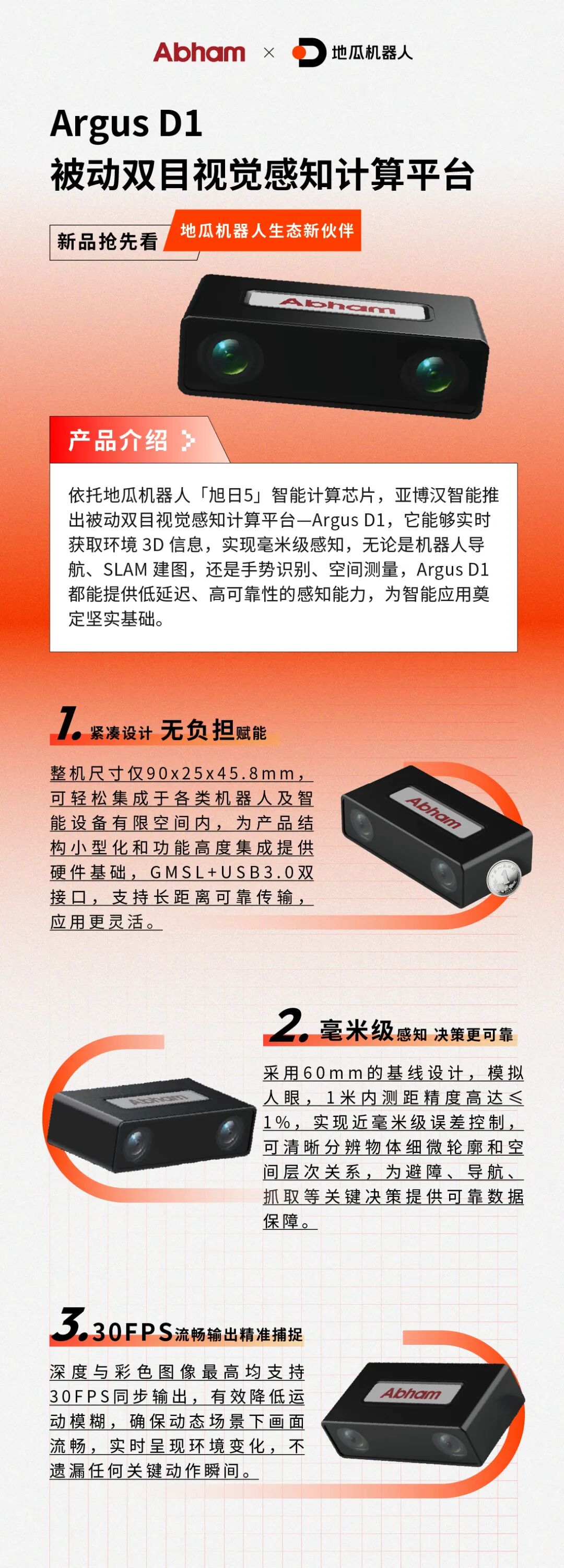 Abham × 地瓜机器人

Argus D1
被动双目视觉感知计算平台

新品抢先看 地瓜机器人生态新伙伴

Abham

产品介绍

依托地瓜机器人「旭日5」智能计算芯片，亚博汉智能推出被动双目视觉感知计算平台—Argus D1，它能够实时获取环境 3D 信息，实现毫米级感知，无论是机器人导航、SLAM 建图，还是手势识别、空间测量，Argus D1 都能提供低延迟、高可靠性的感知能力，为智能应用奠定坚实基础。

1. 紧凑设计 无负担赋能

整机尺寸仅90x25x45.8mm，可轻松集成于各类机器人及智能设备有限空间内，为产品结构小型化和功能高度集成提供硬件基础，GMSL+USB3.0双接口，支持长距离可靠传输，应用更灵活。

Abham

2. 毫米级感知 决策更可靠

采用60mm的基线设计，模拟人眼，1米内测距精度高达≤1%，实现近毫米级误差控制，可清晰分辨物体细微轮廓和空间层次关系，为避障、导航、抓取等关键决策提供可靠数据保障。

Abham

3. 30FPS流畅输出精准捕捉

深度与彩色图像最高均支持30FPS同步输出，有效降低运动模糊，确保动态场景下画面流畅，实时呈现环境变化，不遗漏任何关键动作瞬间。

Abham