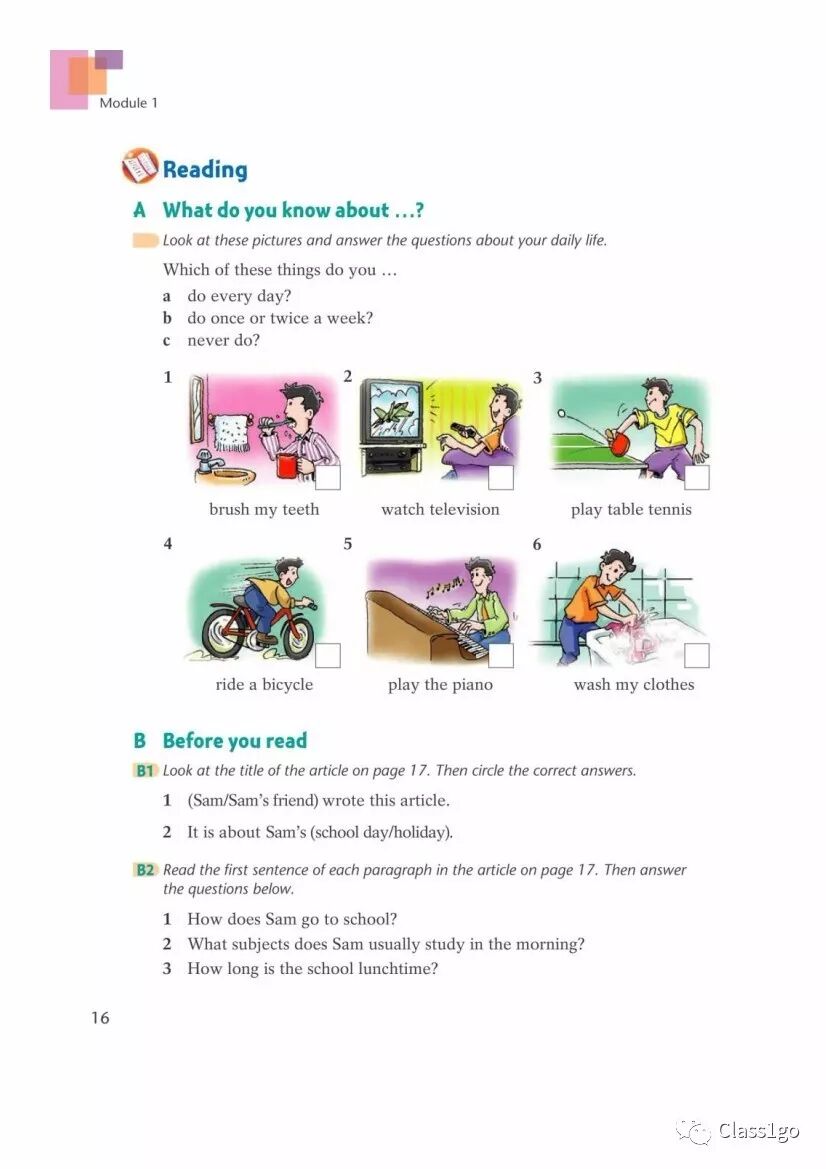 Module 1

Reading

A What do you know about …?

Look at these pictures and answer the questions about your daily life.

Which of these things do you …
a do every day?
b do once or twice a week?
c never do?

1 brush my teeth
2 watch television
3 play table tennis
4 ride a bicycle
5 play the piano
6 wash my clothes

B Before you read

B1 Look at the title of the article on page 17. Then circle the correct answers.

1 (Sam/Sam's friend) wrote this article.
2 It is about Sam's (school day/holiday).

B2 Read the first sentence of each paragraph in the article on page 17. Then answer the questions below.

1 How does Sam go to school?
2 What subjects does Sam usually study in the morning?
3 How long is the school lunchtime?

16

Class1go