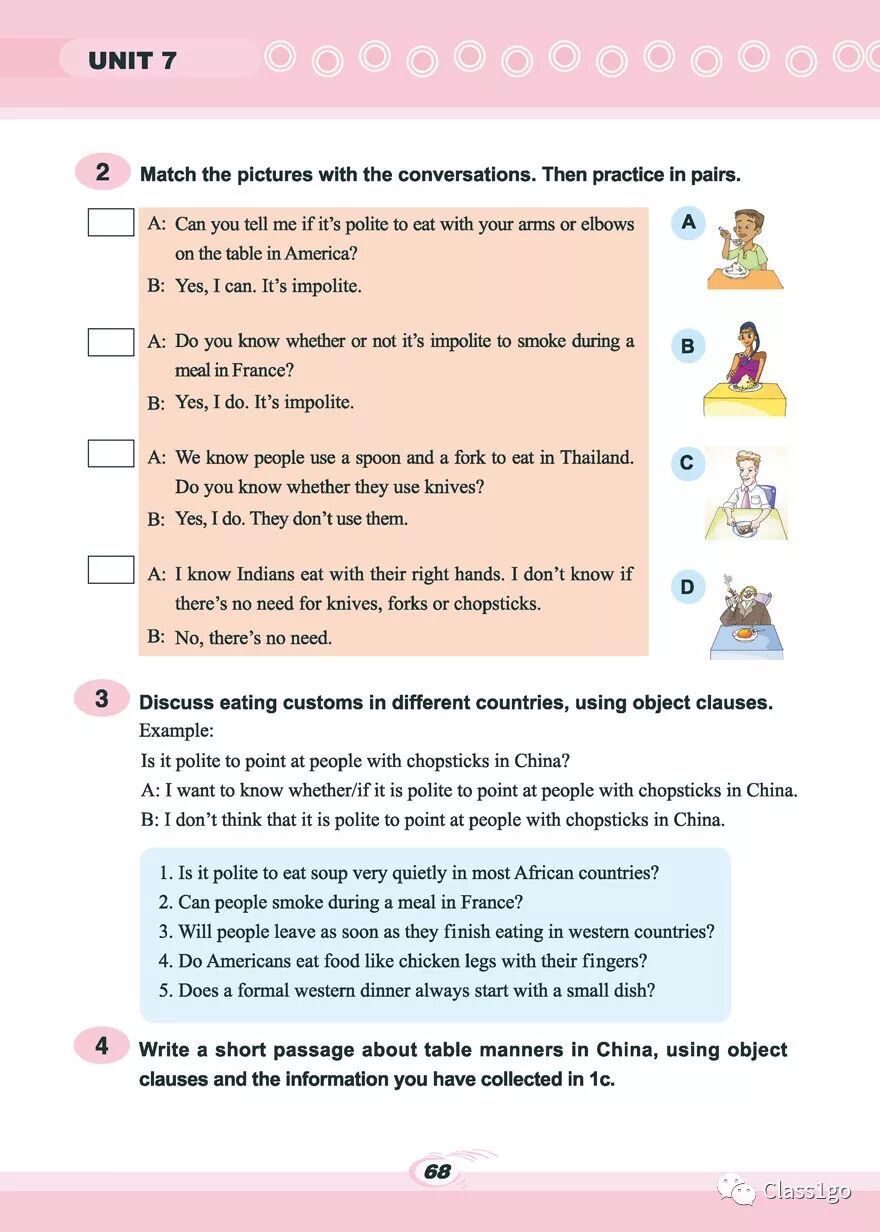 UNIT 7

2 Match the pictures with the conversations. Then practice in pairs.

A: Can you tell me if it's polite to eat with your arms or elbows on the table in America?
B: Yes, I can. It's impolite.

A: Do you know whether or not it's impolite to smoke during a meal in France?
B: Yes, I do. It's impolite.

A: We know people use a spoon and a fork to eat in Thailand. Do you know whether they use knives?
B: Yes, I do. They don't use them.

A: I know Indians eat with their right hands. I don't know if there's no need for knives, forks or chopsticks.
B: No, there's no need.

A

B

C

D

3 Discuss eating customs in different countries, using object clauses.
Example:
Is it polite to point at people with chopsticks in China?
A: I want to know whether/if it is polite to point at people with chopsticks in China.
B: I don't think that it is polite to point at people with chopsticks in China.

1. Is it polite to eat soup very quietly in most African countries?
2. Can people smoke during a meal in France?
3. Will people leave as soon as they finish eating in western countries?
4. Do Americans eat food like chicken legs with their fingers?
5. Does a formal western dinner always start with a small dish?

4 Write a short passage about table manners in China, using object clauses and the information you have collected in 1c.

68

Class1go