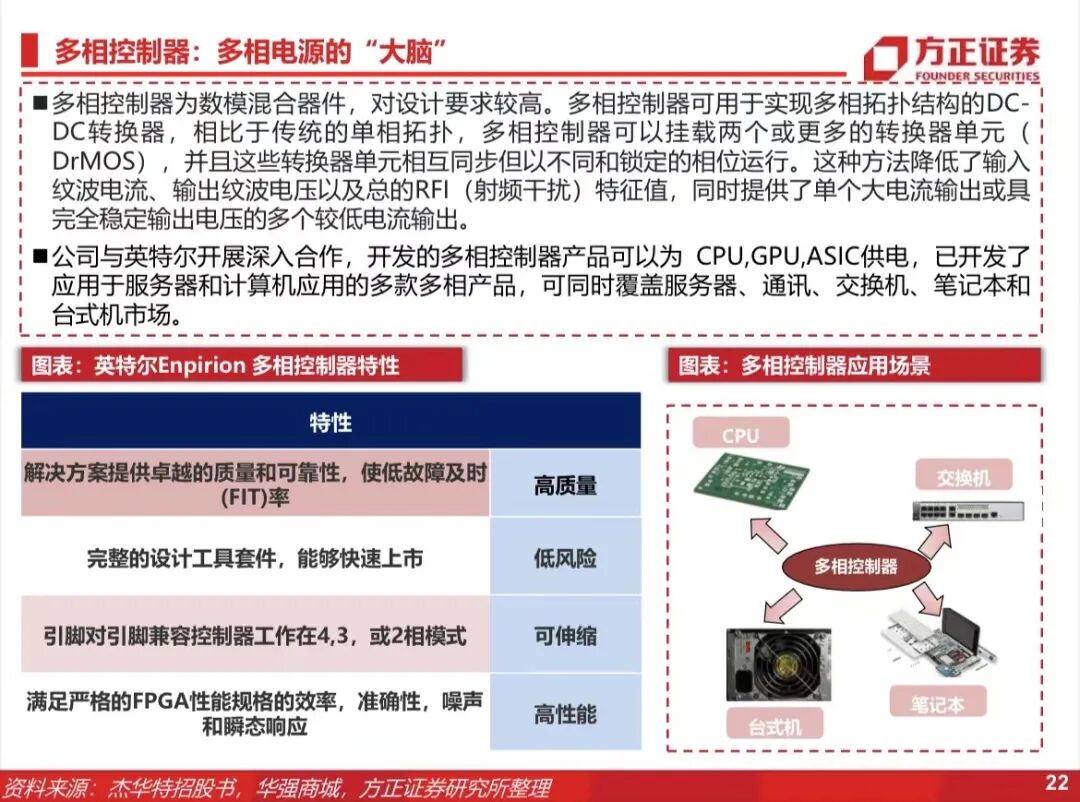 多相控制器：多相电源的“大脑”

方正证券
FOUNDER SECURITIES

■多相控制器为数模混合器件，对设计要求较高。多相控制器可用于实现多相拓扑结构的DC-DC转换器，相比于传统的单相拓扑，多相控制器可以挂载两个或更多的转换器单元（DrMOS），并且这些转换器单元相互同步但以不同和锁定的相位运行。这种方法降低了输入纹波电流、输出纹波电压以及总的RFI（射频干扰）特征值，同时提供了单个大电流输出或具完全稳定输出电压的多个较低电流输出。

■公司与英特尔开展深入合作，开发的多相控制器产品可以为 CPU,GPU,ASIC供电，已开发了应用于服务器和计算机应用的多款多相产品，可同时覆盖服务器、通讯、交换机、笔记本和台式机市场。

图表：英特尔Enpirion 多相控制器特性

| 特性 | |
|---|---|
| 解决方案提供卓越的质量和可靠性，使低故障及时(FIT)率 | 高质量 |
| 完整的设计工具套件，能够快速上市 | 低风险 |
| 引脚对引脚兼容控制器工作在4,3，或2相模式 | 可伸缩 |
| 满足严格的FPGA性能规格的效率，准确性，噪声和瞬态响应 | 高性能 |

图表：多相控制器应用场景

CPU
交换机
多相控制器
台式机
笔记本

资料来源：杰华特招股书，华强商城，方正证券研究所整理

22