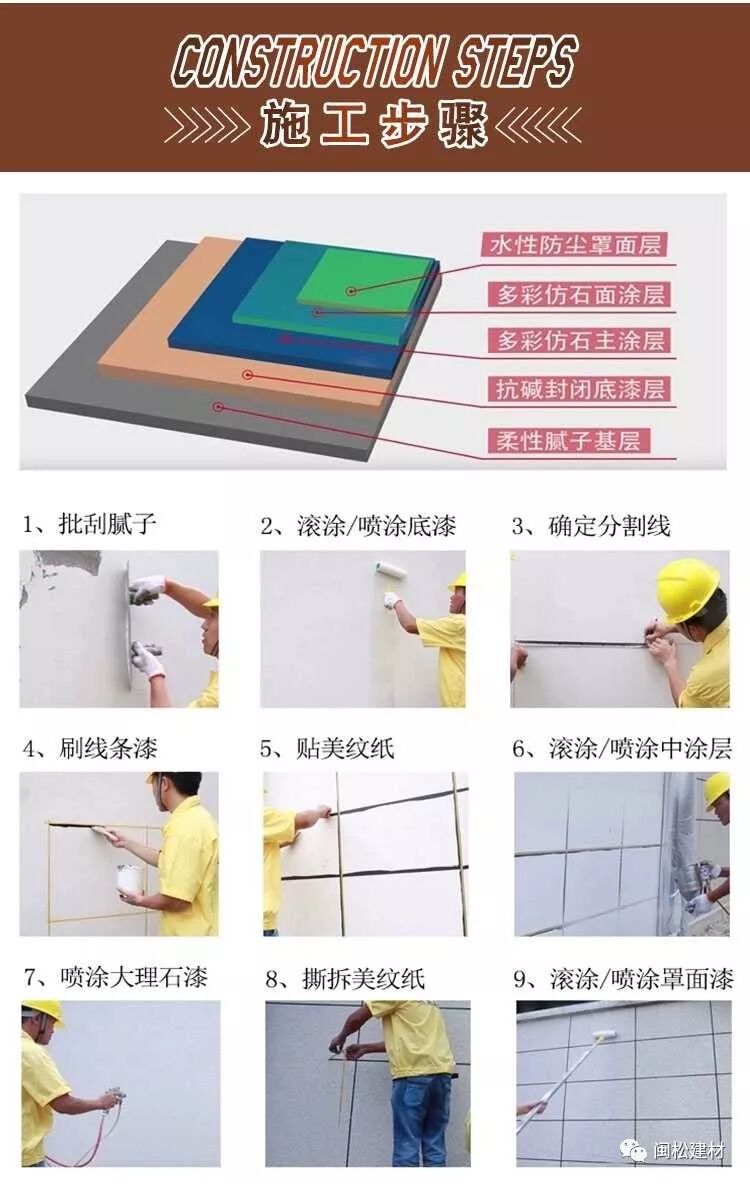 CONSTRUCTION STEPS
施工步骤

水性防尘罩面层
多彩仿石面涂层
多彩仿石主涂层
抗碱封闭底漆层
柔性腻子基层

1、批刮腻子
2、滚涂/喷涂底漆
3、确定分割线
4、刷线条漆
5、贴美纹纸
6、滚涂/喷涂中涂层
7、喷涂大理石漆
8、撕拆美纹纸
9、滚涂/喷涂罩面漆

闽松建材