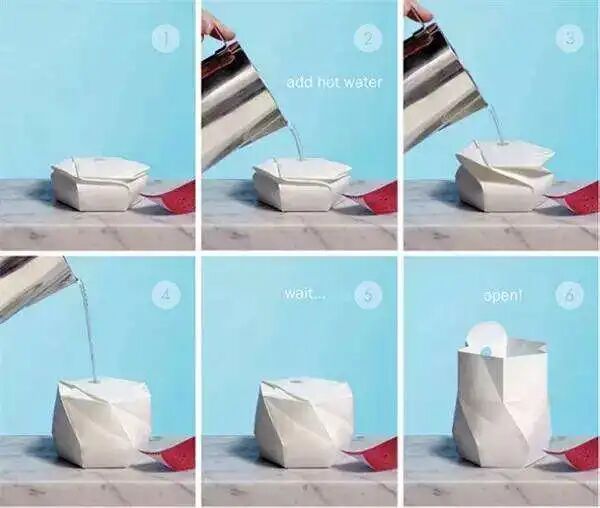 1

2

add hot water

3

4

wait...

5

open!

6