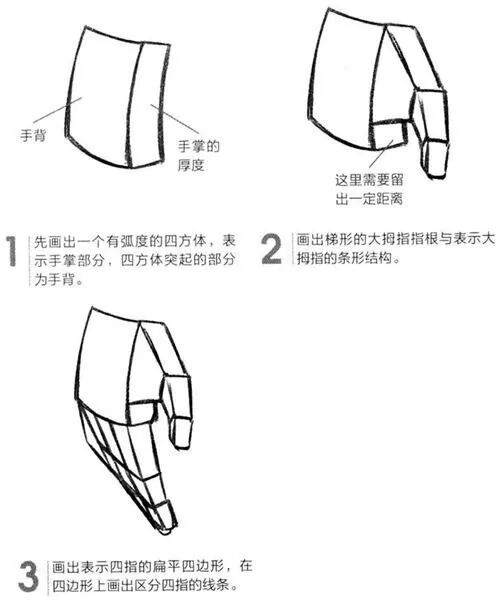 手背

手掌的厚度

这里需要留出一定距离

1 先画出一个有弧度的四方体，表示手掌部分，四方体突起的部分为手背。

2 画出梯形的大拇指指根与表示大拇指的条形结构。

3 画出表示四指的扁平四边形，在四边形上画出区分四指的线条。