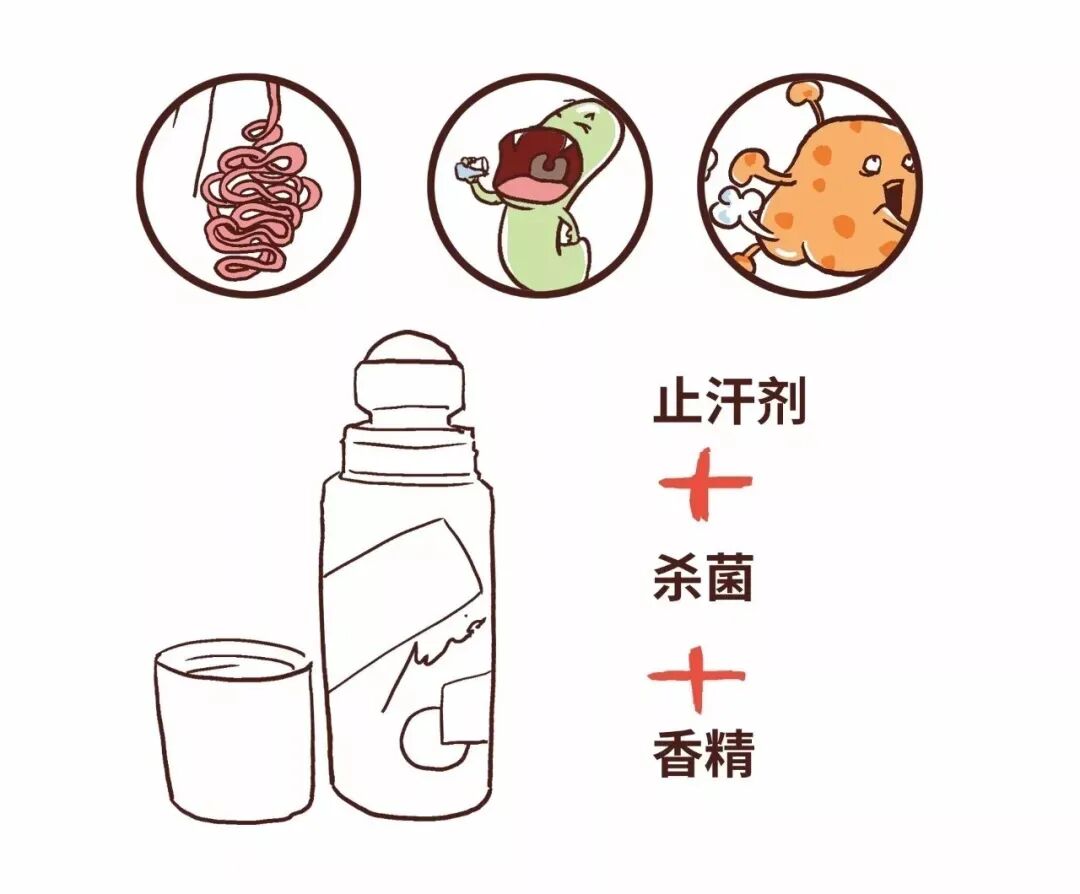 止汗剂
+
杀菌
+
香精