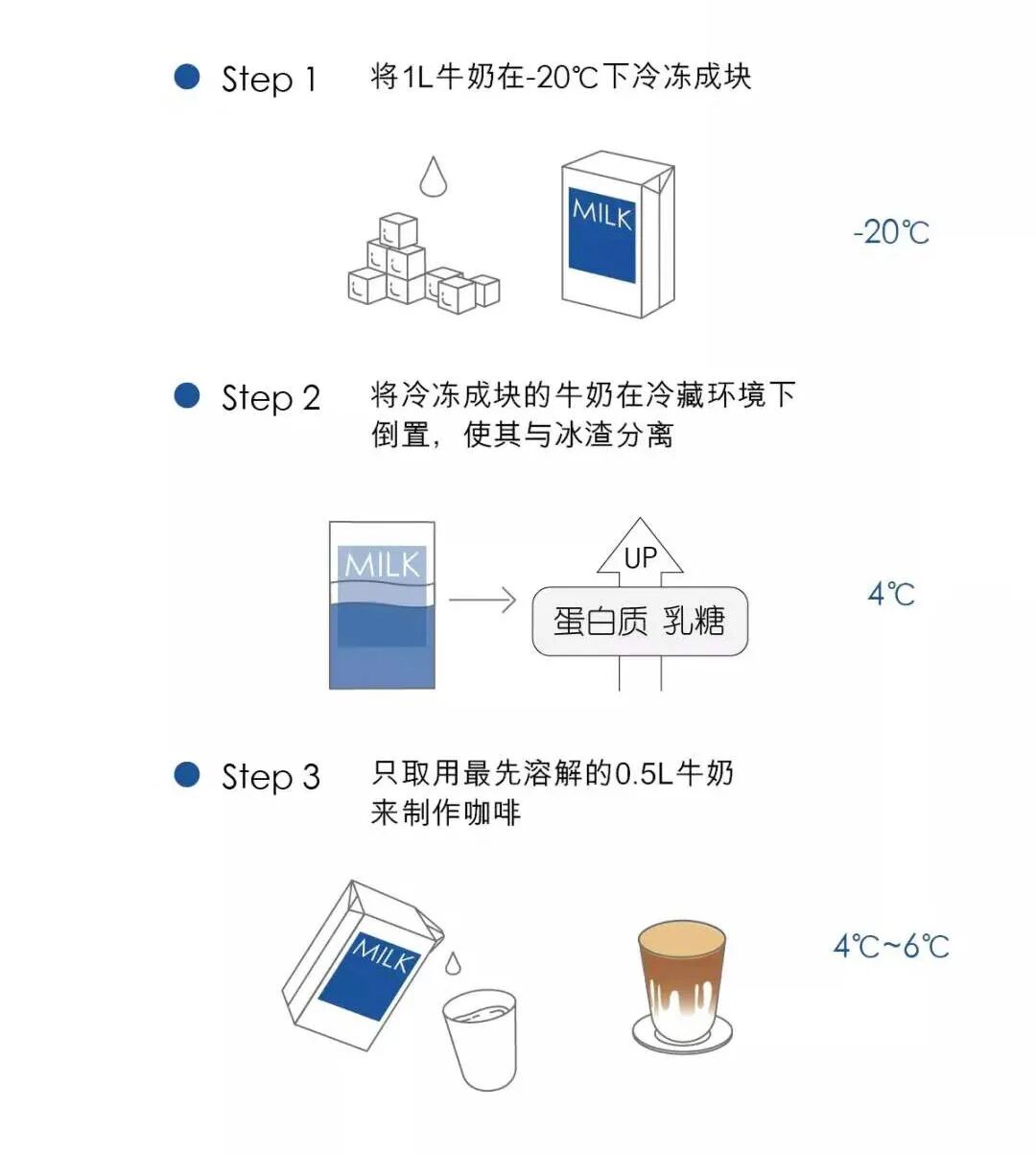 Step 1 将1L牛奶在-20℃下冷冻成块

MILK

-20℃

Step 2 将冷冻成块的牛奶在冷藏环境下倒置，使其与冰渣分离

MILK

UP

蛋白质 乳糖

4℃

Step 3 只取用最先溶解的0.5L牛奶来制作咖啡

MILK

4℃~6℃