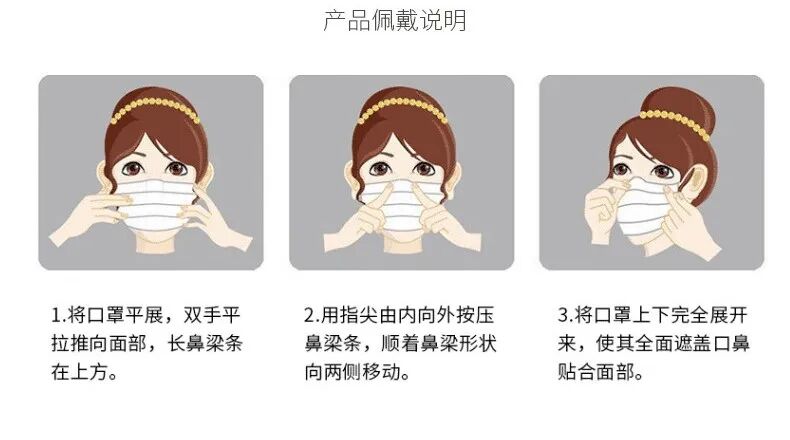 产品佩戴说明

1.将口罩平展，双手平拉推向面部，长鼻梁条在上方。

2.用指尖由内向外按压鼻梁条，顺着鼻梁形状向两侧移动。

3.将口罩上下完全展开来，使其全面遮盖口鼻贴合面部。