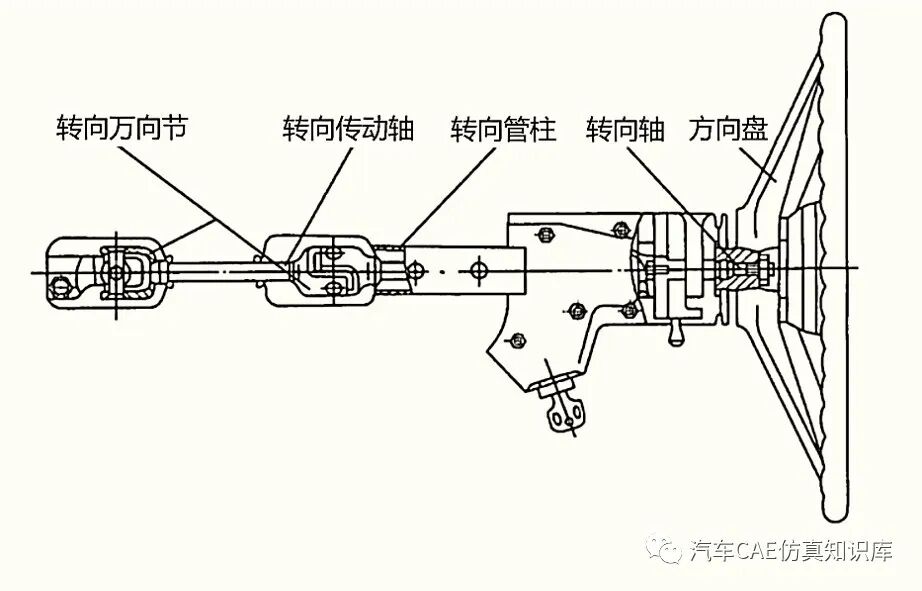 转向万向节
转向传动轴
转向管柱
转向轴
方向盘
汽车CAE仿真知识库