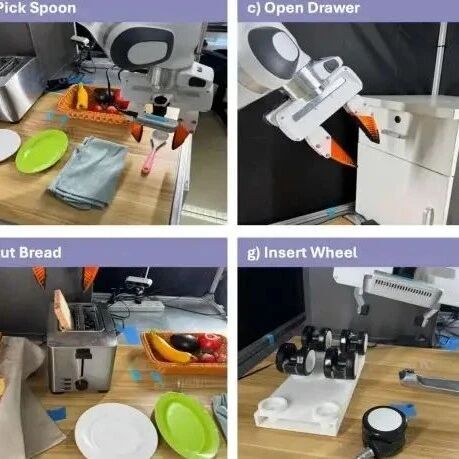 Pick Spoon

c) Open Drawer

ut Bread

g) Insert Wheel