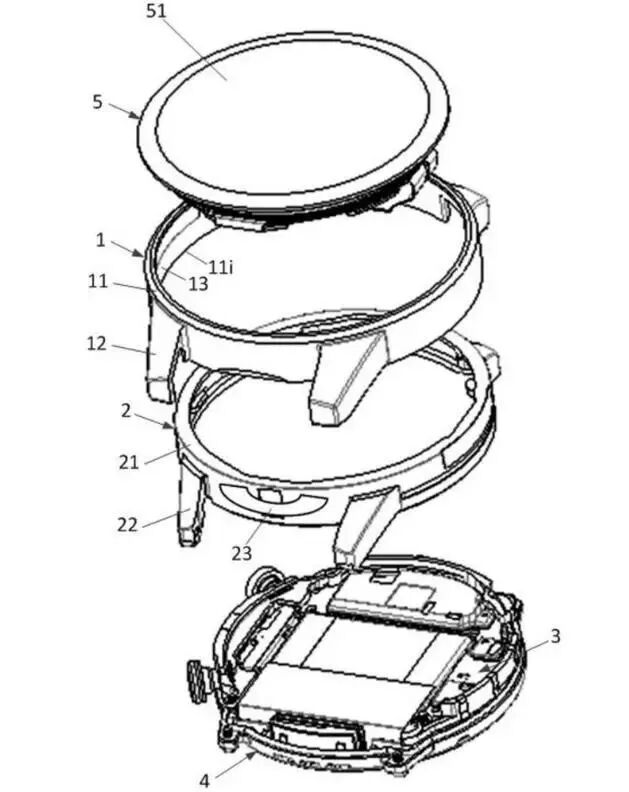 51
5
1
11i
13
11
12
2
21
22
23
3
4