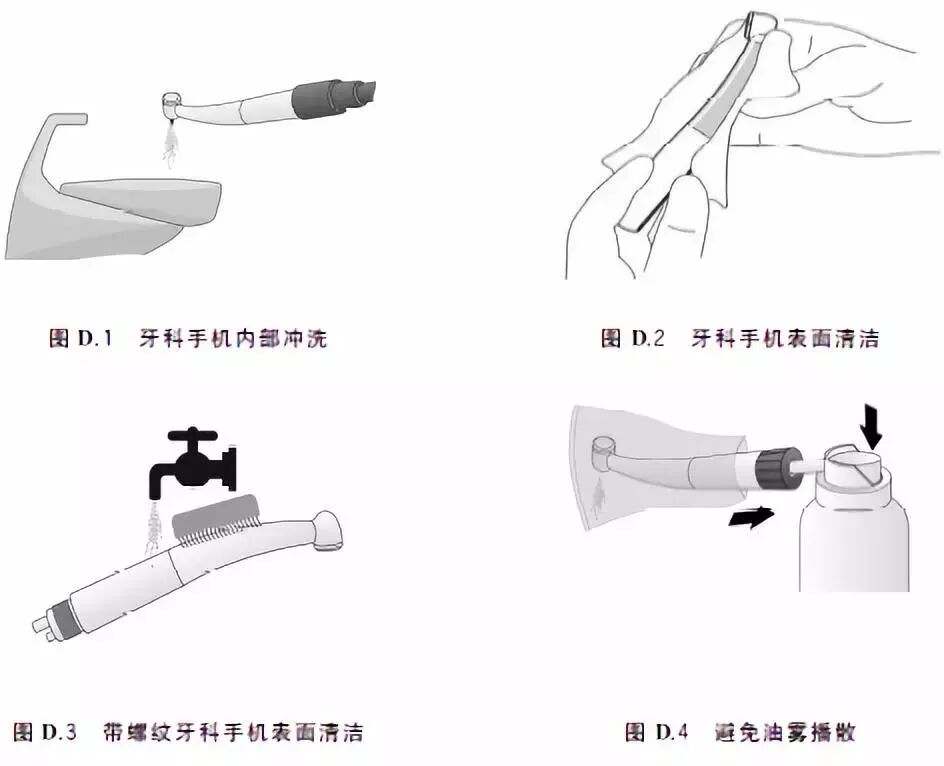 图 D.1 牙科手机内部冲洗

图 D.2 牙科手机表面清洁

图 D.3 带螺纹牙科手机表面清洁

图 D.4 避免油雾播散