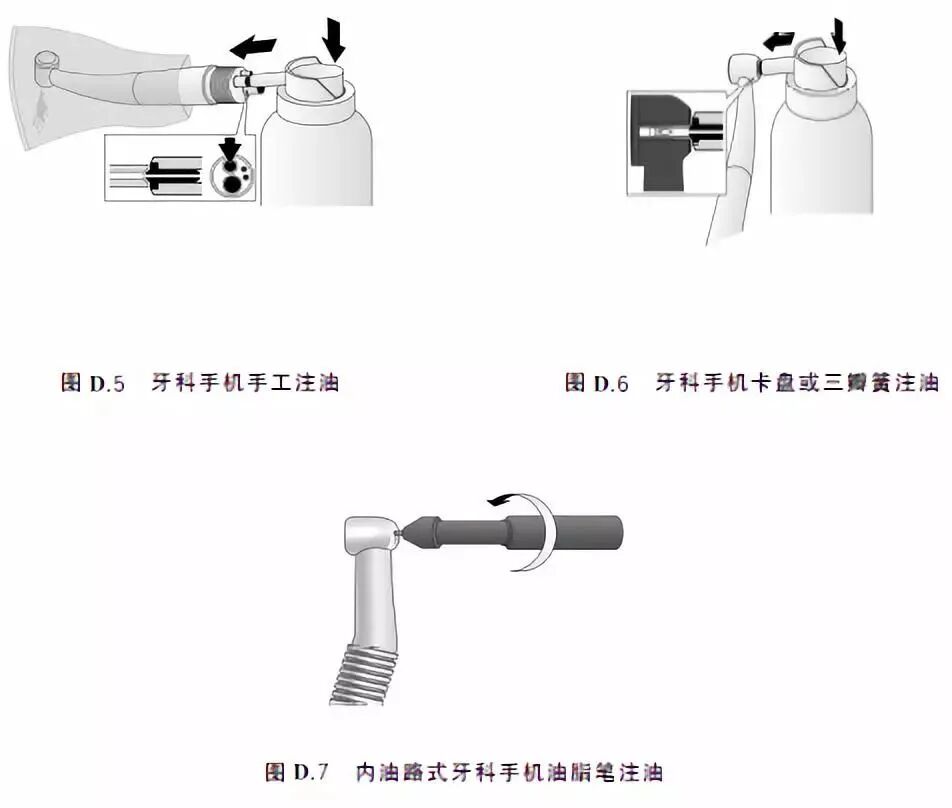 图 D.5　牙科手机手工注油

图 D.6　牙科手机卡盘或三瓣簧注油

图 D.7　内油路式牙科手机油脂笔注油