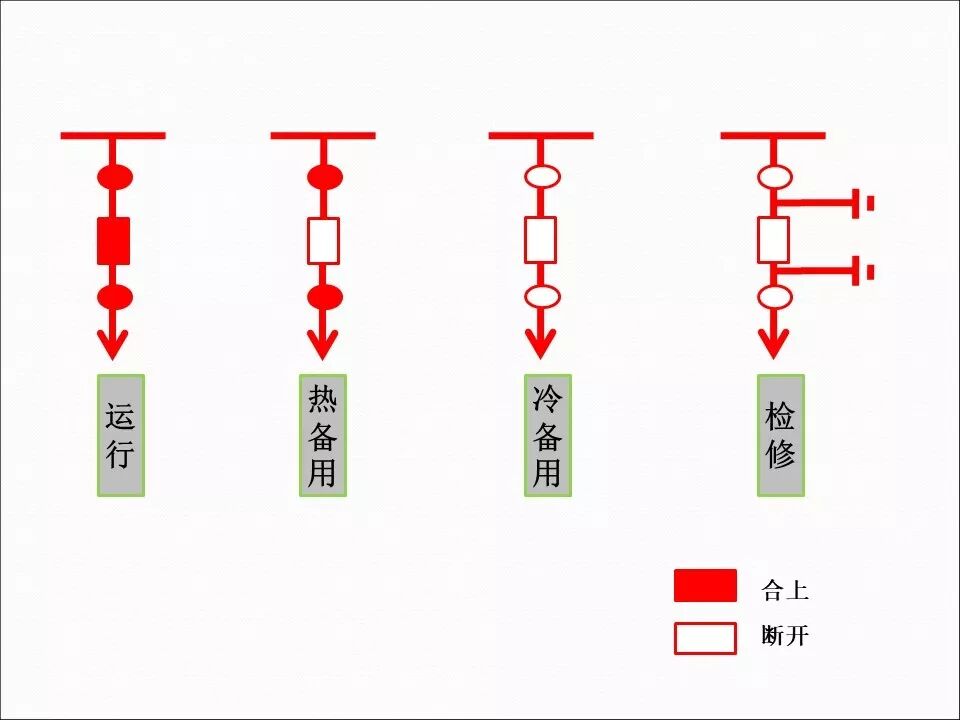 运行

热备用

冷备用

检修

合上

断开