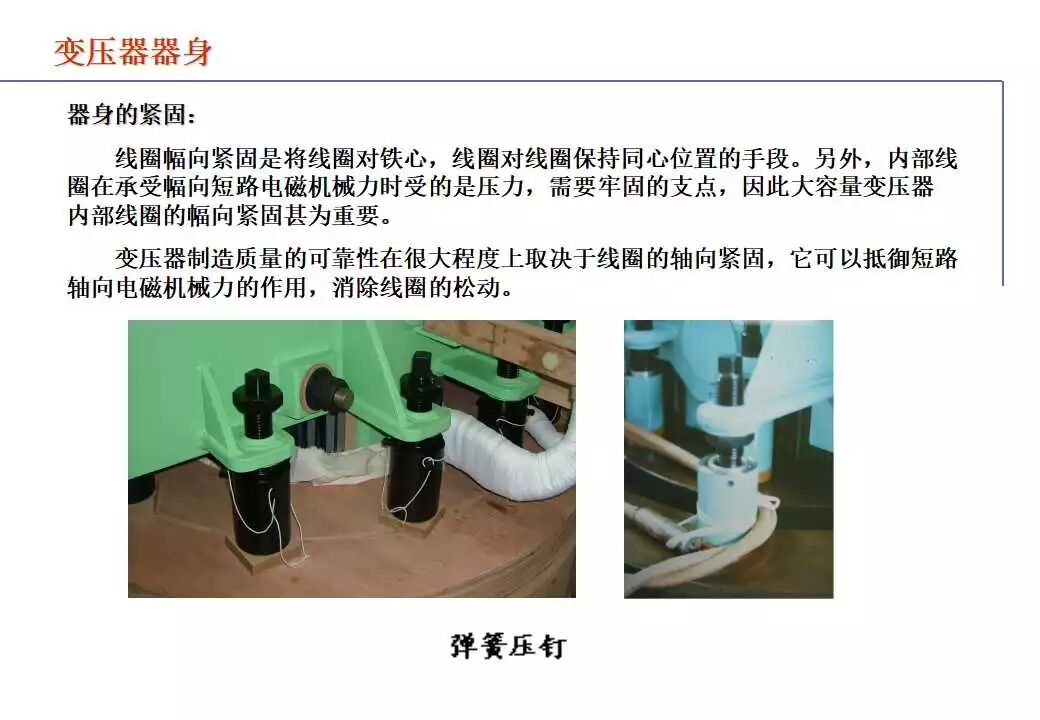 变压器器身

器身的紧固：

线圈幅向紧固是将线圈对铁心，线圈对线圈保持同心位置的手段。另外，内部线圈在承受幅向短路电磁机械力时受的是压力，需要牢固的支点，因此大容量变压器内部线圈的幅向紧固甚为重要。

变压器制造质量的可靠性在很大程度上取决于线圈的轴向紧固，它可以抵御短路轴向电磁机械力的作用，消除线圈的松动。

弹簧压钉