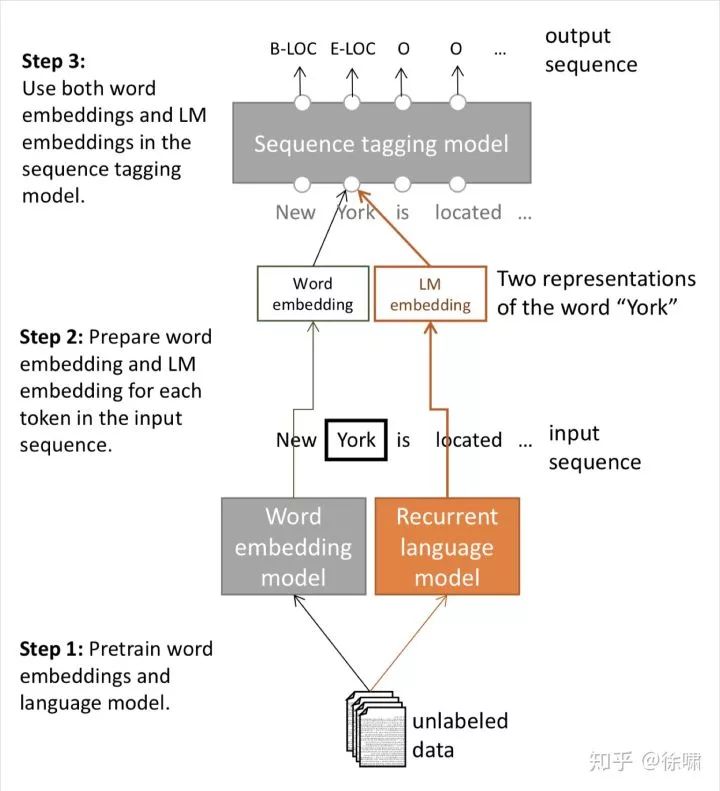 Step 3: Use both word embeddings and LM embeddings in the sequence tagging model.

B-LOC E-LOC O O ...

output sequence

Sequence tagging model

New York is located ...

Word embedding

LM embedding

Two representations of the word "York"

Step 2: Prepare word embedding and LM embedding for each token in the input sequence.

New York is located ...

input sequence

Word embedding model

Recurrent language model

Step 1: Pretrain word embeddings and language model.

unlabeled data

知乎 @徐啸