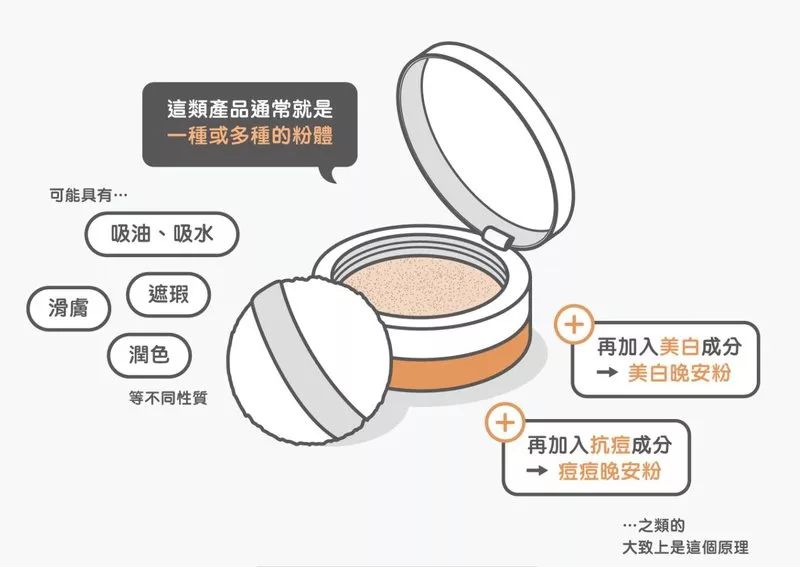 這類產品通常就是
一種或多種的粉體

可能具有…

吸油、吸水

遮瑕

滑膚

潤色

等不同性質

+
再加入美白成分
→ 美白晚安粉

+
再加入抗痘成分
→ 痘痘晚安粉

…之類的
大致上是這個原理