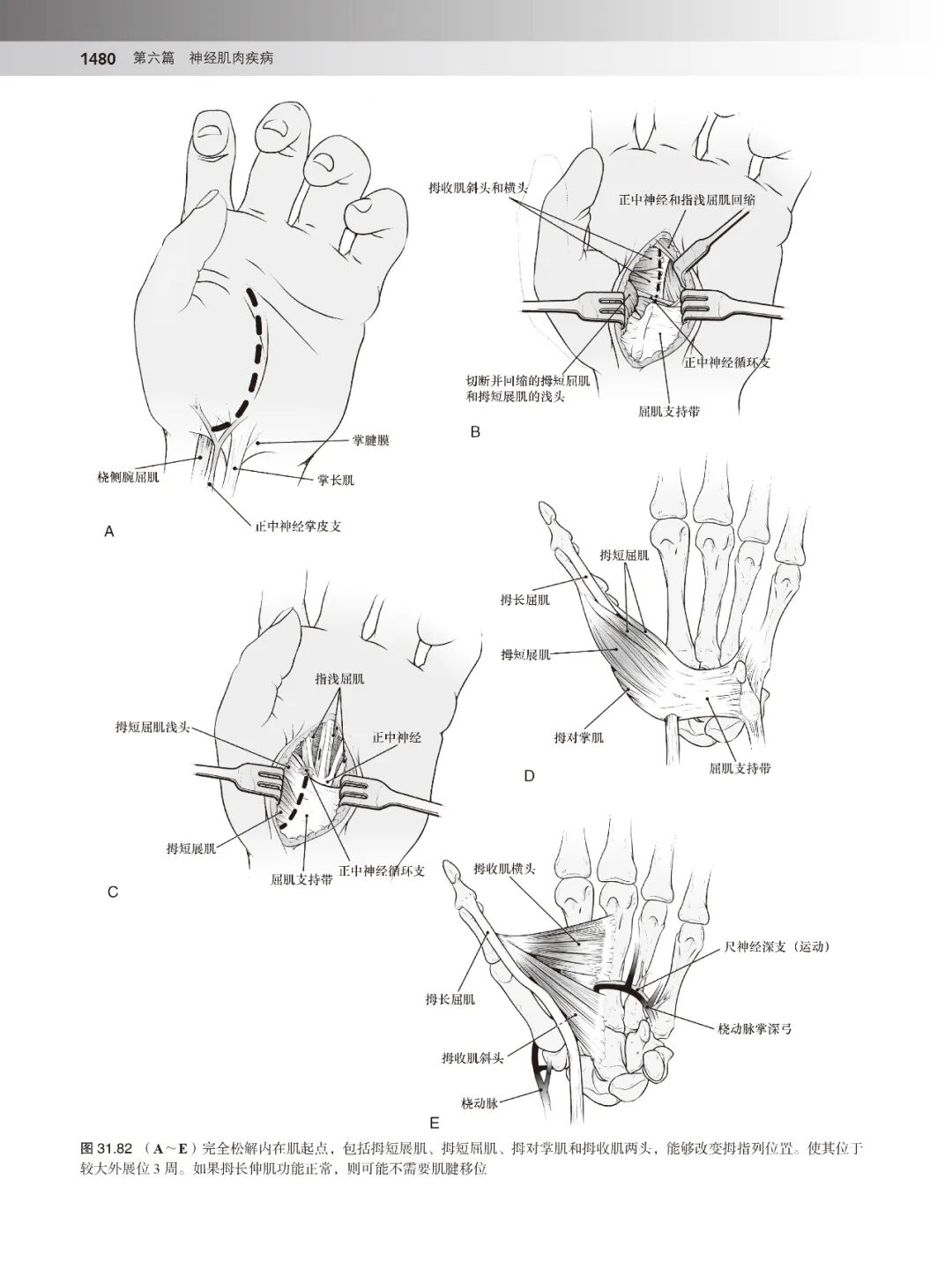 1480 第六篇 神经肌肉疾病

掌腱膜
桡侧腕屈肌
掌长肌
正中神经掌皮支
A

拇收肌斜头和横头
正中神经和指浅屈肌回缩
正中神经循环支
切断并回缩的拇短屈肌和拇短展肌的浅头
屈肌支持带
B

指浅屈肌
拇短屈肌浅头
正中神经
拇短展肌
屈肌支持带
正中神经循环支
C

拇短屈肌
拇长屈肌
拇短展肌
拇对掌肌
屈肌支持带
D

拇收肌横头
尺神经深支（运动）
拇长屈肌
桡动脉掌深弓
拇收肌斜头
桡动脉
E

图 31.82 （A～E）完全松解内在肌起点，包括拇短展肌、拇短屈肌、拇对掌肌和拇收肌两头，能够改变拇指列位置。使其位于较大外展位 3 周。如果拇长伸肌功能正常，则可能不需要肌腱移位