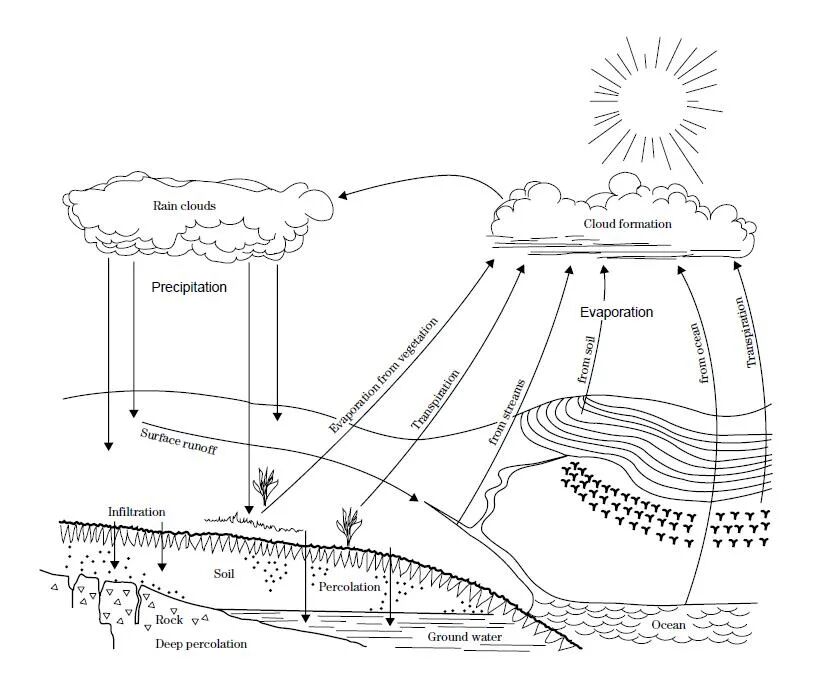 Rain clouds

Cloud formation

Precipitation

Evaporation

Evaporation from vegetation

Transpiration

from streams

from soil

from ocean

Transpiration

Surface runoff

Infiltration

Soil

Percolation

Rock

Deep percolation

Ground water

Ocean