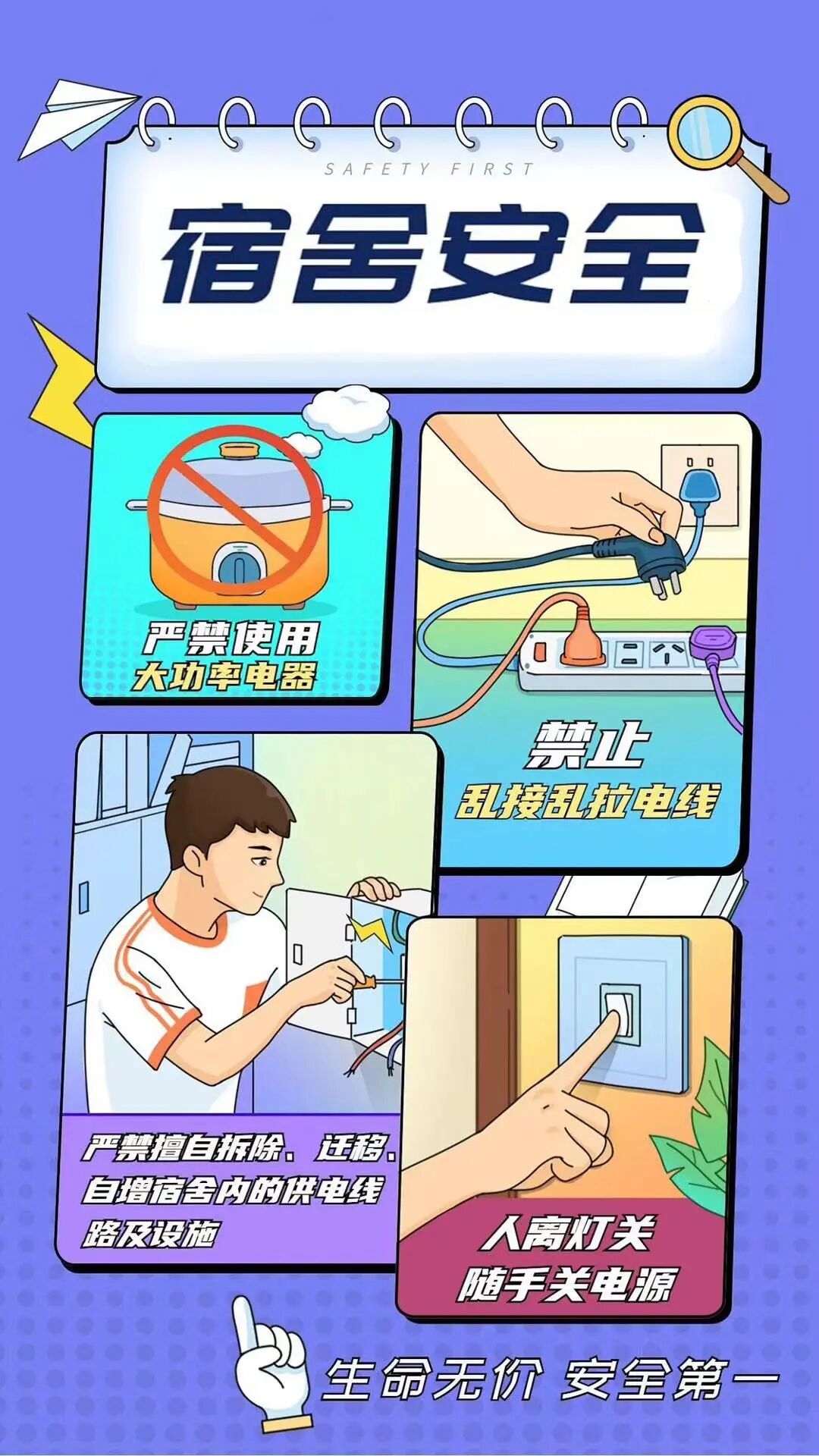 SAFETY FIRST

宿舍安全

严禁使用
大功率电器

禁止
乱接乱拉电线

严禁擅自拆除、迁移、自增宿舍内的供电线路及设施

人离灯关
随手关电源

生命无价 安全第一