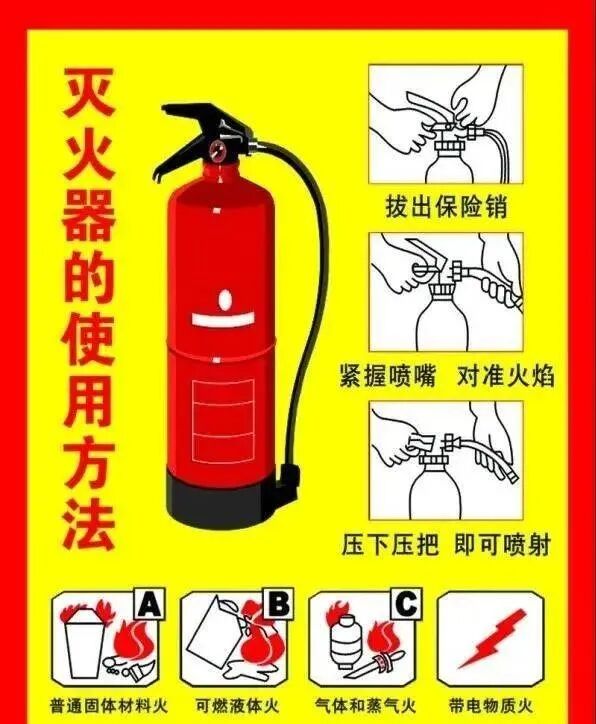 灭火器的使用方法

拔出保险销

紧握喷嘴 对准火焰

压下压把 即可喷射

A
普通固体材料火

B
可燃液体火

C
气体和蒸气火

带电物质火