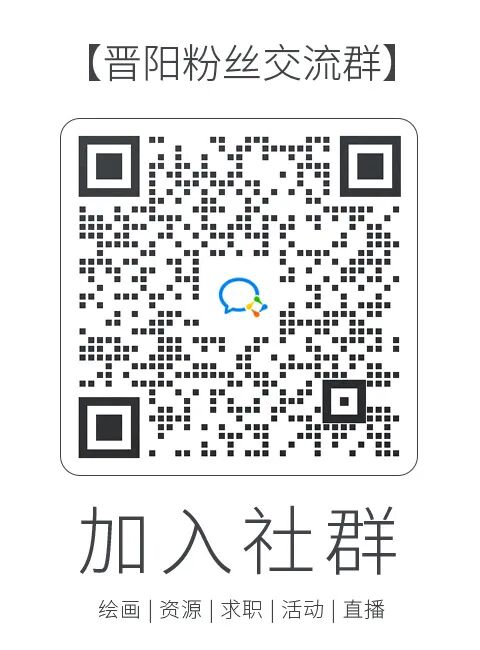 【晋阳粉丝交流群】

加入社群

绘画 | 资源 | 求职 | 活动 | 直播