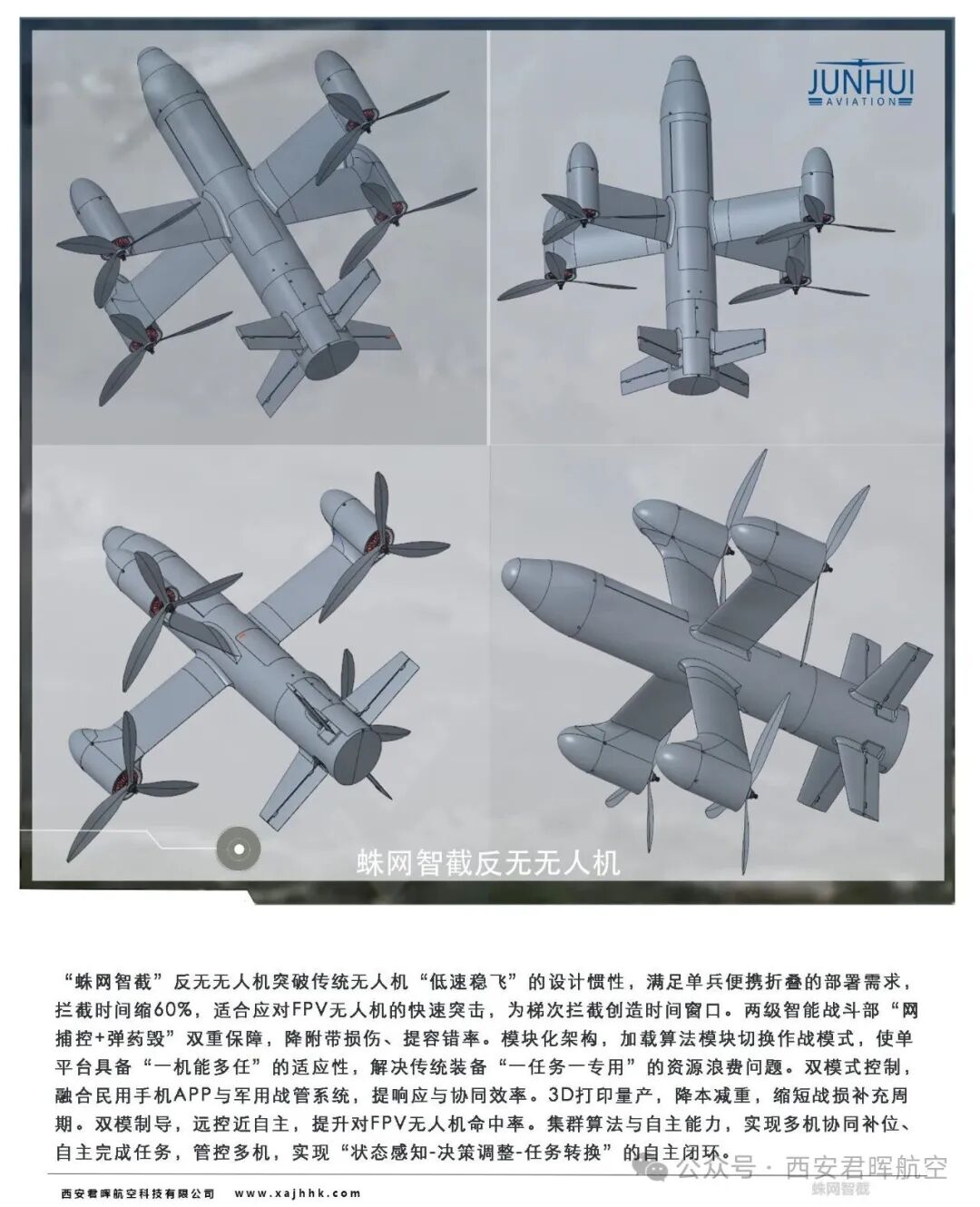 JUNHUI
AVIATION

蛛网智截反无无人机

“蛛网智截”反无无人机突破传统无人机“低速稳飞”的设计惯性，满足单兵便携折叠的部署需求，拦截时间缩60%，适合应对FPV无人机的快速突击，为梯次拦截创造时间窗口。两级智能战斗部“网捕控+弹药毁”双重保障，降附带损伤、提容错率。模块化架构，加载算法模块切换作战模式，使单平台具备“一机能多任”的适应性，解决传统装备“一任务一专用”的资源浪费问题。双模式控制，融合民用手机APP与军用战管系统，提响应与协同效率。3D打印量产，降本减重，缩短战损补充周期。双模制导，远控近自主，提升对FPV无人机命中率。集群算法与自主能力，实现多机协同补位、自主完成任务，管控多机，实现“状态感知-决策调整-任务转换”的自主闭环。

西安君晖航空科技有限公司 www.xajhhk.com

公众号 · 西安君晖航空
蛛网智截