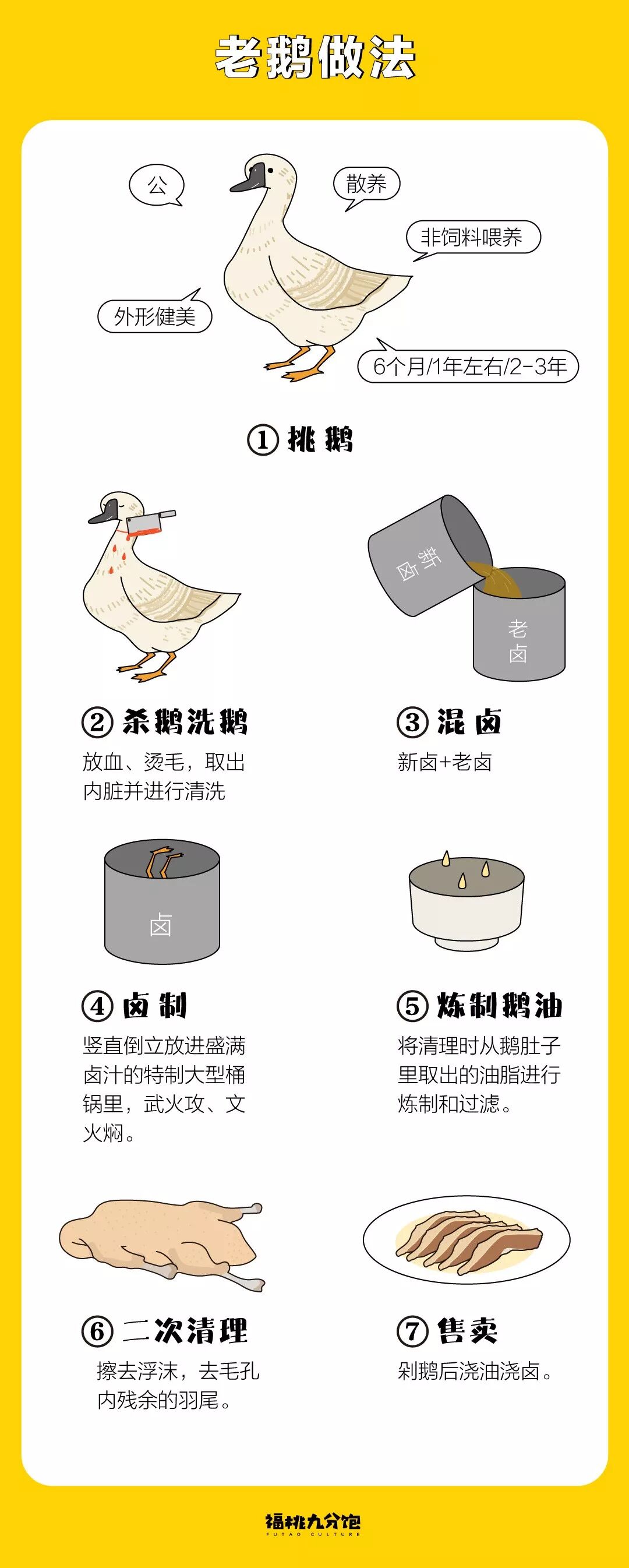 老鹅做法

公
散养
非饲料喂养
外形健美
6个月/1年左右/2-3年

① 挑鹅

新卤
老卤

② 杀鹅洗鹅
放血、烫毛，取出内脏并进行清洗

③ 混卤
新卤+老卤

卤

④ 卤制
竖直倒立放进盛满卤汁的特制大型桶锅里，武火攻、文火焖。

⑤ 炼制鹅油
将清理时从鹅肚子里取出的油脂进行炼制和过滤。

⑥ 二次清理
擦去浮沫，去毛孔内残余的羽尾。

⑦ 售卖
剁鹅后浇油浇卤。

福桃九分饱
FUTAO CULTURE