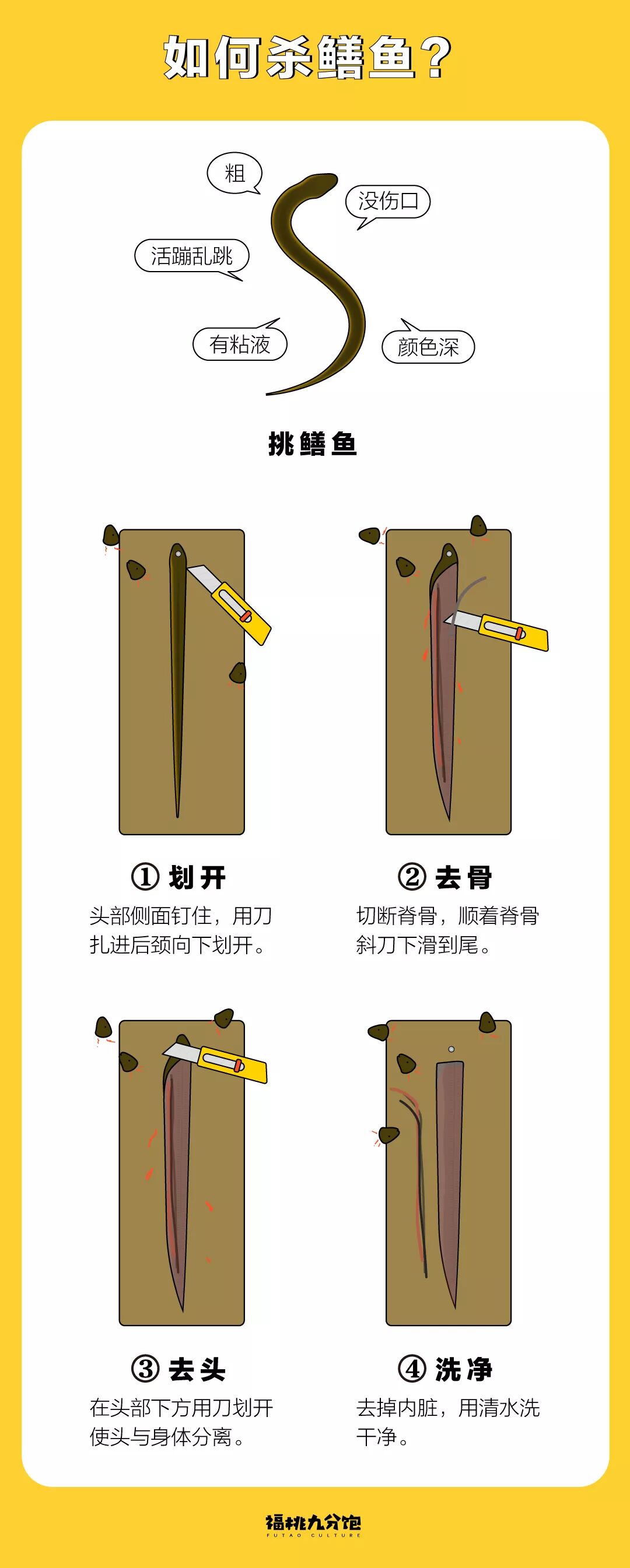 如何杀鳝鱼？

粗

没伤口

活蹦乱跳

有粘液

颜色深

挑鳝鱼

① 划开
头部侧面钉住，用刀扎进后颈向下划开。

② 去骨
切断脊骨，顺着脊骨斜刀下滑到尾。

③ 去头
在头部下方用刀划开使头与身体分离。

④ 洗净
去掉内脏，用清水洗干净。

福桃九分饱
FUTAO CULTURE