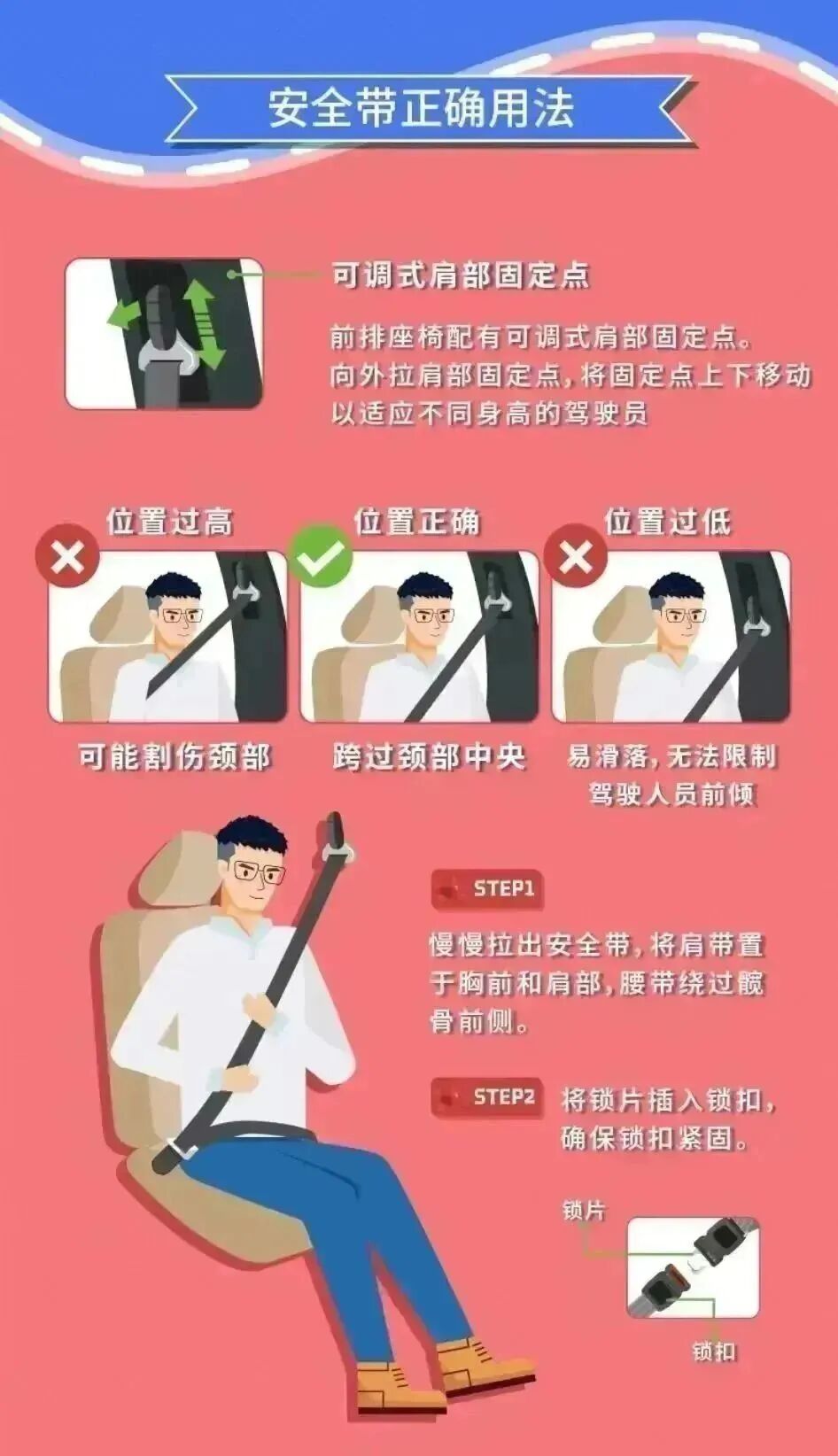 安全带正确用法

可调式肩部固定点

前排座椅配有可调式肩部固定点。向外拉肩部固定点，将固定点上下移动以适应不同身高的驾驶员

位置过高

可能割伤颈部

位置正确

跨过颈部中央

位置过低

易滑落，无法限制驾驶人员前倾

STEP1

慢慢拉出安全带，将肩带置于胸前和肩部，腰带绕过髋骨前侧。

STEP2

将锁片插入锁扣，确保锁扣紧固。

锁片

锁扣