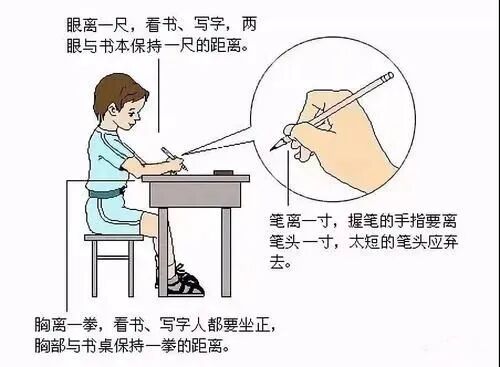 眼离一尺，看书、写字，两眼与书本保持一尺的距离。

笔离一寸，握笔的手指要离笔头一寸，太短的笔头应弃去。

胸离一拳，看书、写字人都要坐正，胸部与书桌保持一拳的距离。