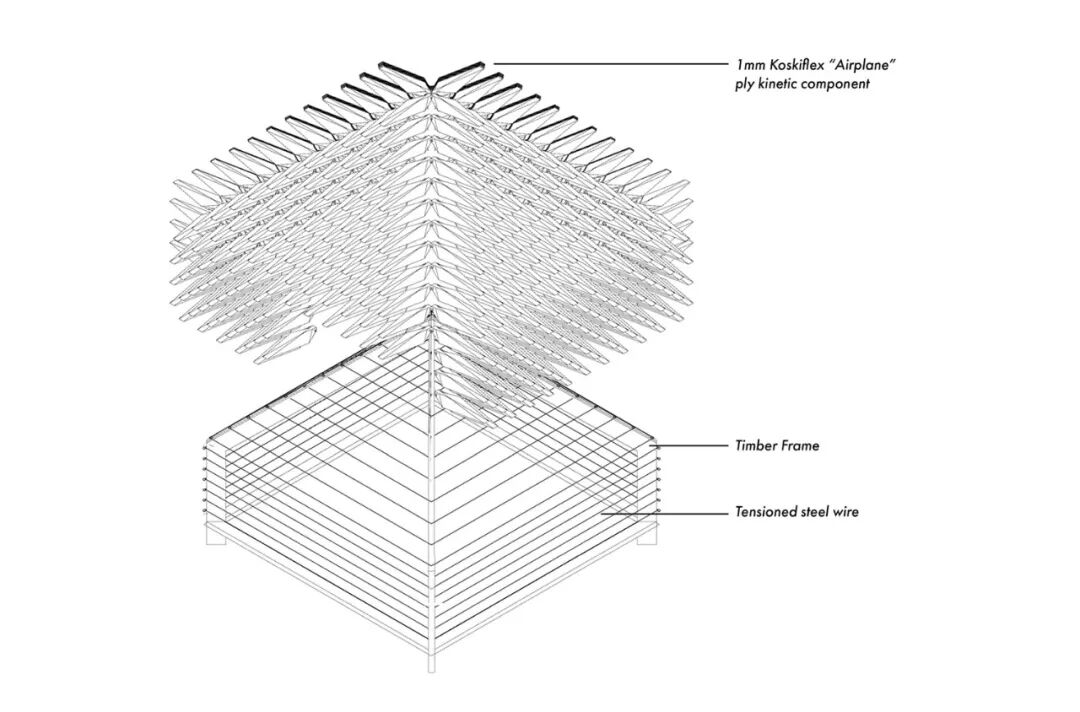 1mm Koskiflex "Airplane" ply kinetic component

Timber Frame

Tensioned steel wire