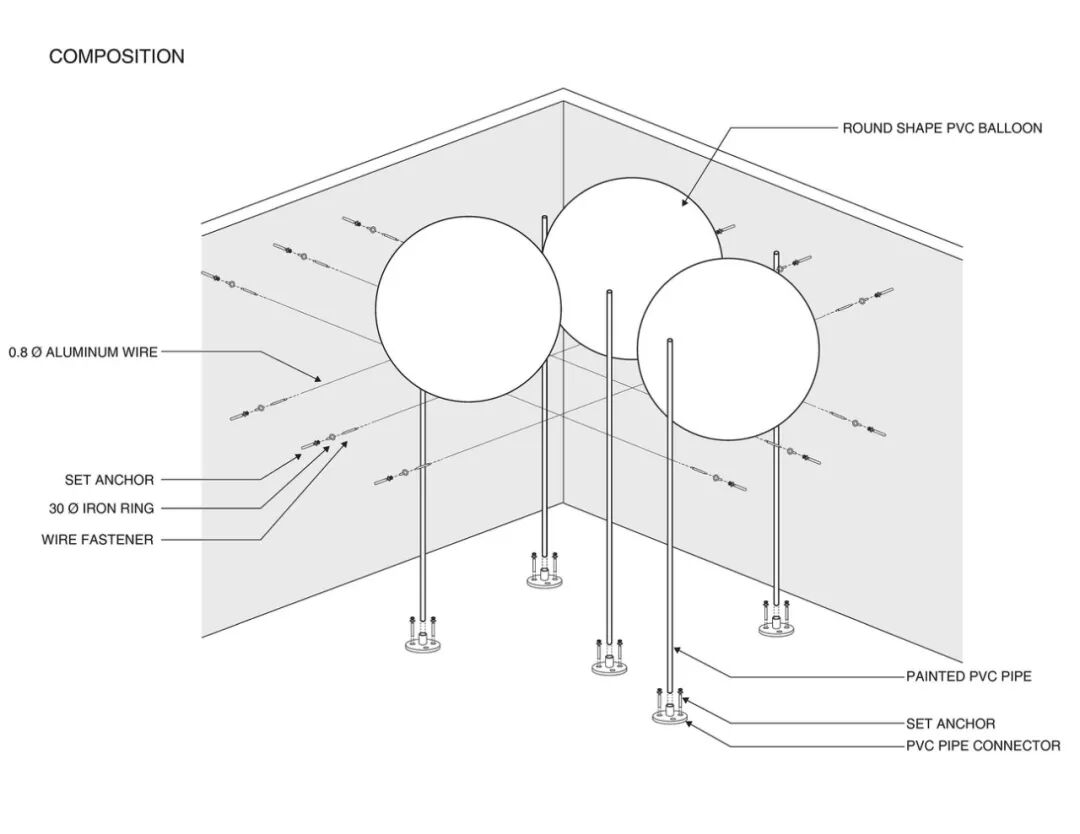 COMPOSITION

ROUND SHAPE PVC BALLOON

0.8 Ø ALUMINUM WIRE

SET ANCHOR

30 Ø IRON RING

WIRE FASTENER

PAINTED PVC PIPE

SET ANCHOR

PVC PIPE CONNECTOR