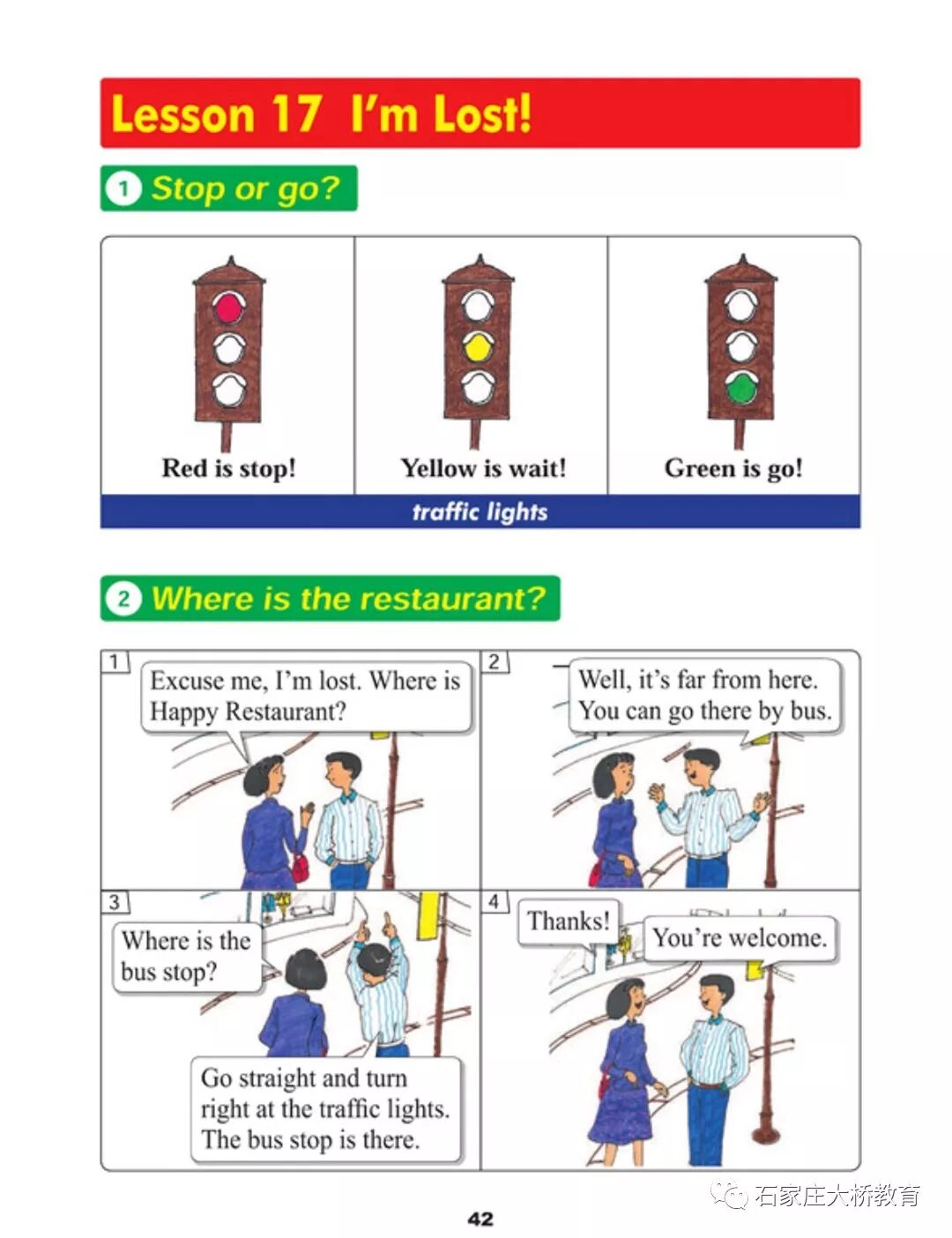 Lesson 17 I'm Lost!

1 Stop or go?

Red is stop!

Yellow is wait!

Green is go!

traffic lights

2 Where is the restaurant?

1

Excuse me, I'm lost. Where is Happy Restaurant?

2

Well, it's far from here. You can go there by bus.

3

Where is the bus stop?

Go straight and turn right at the traffic lights. The bus stop is there.

4

Thanks!

You're welcome.

石家庄大桥教育

42