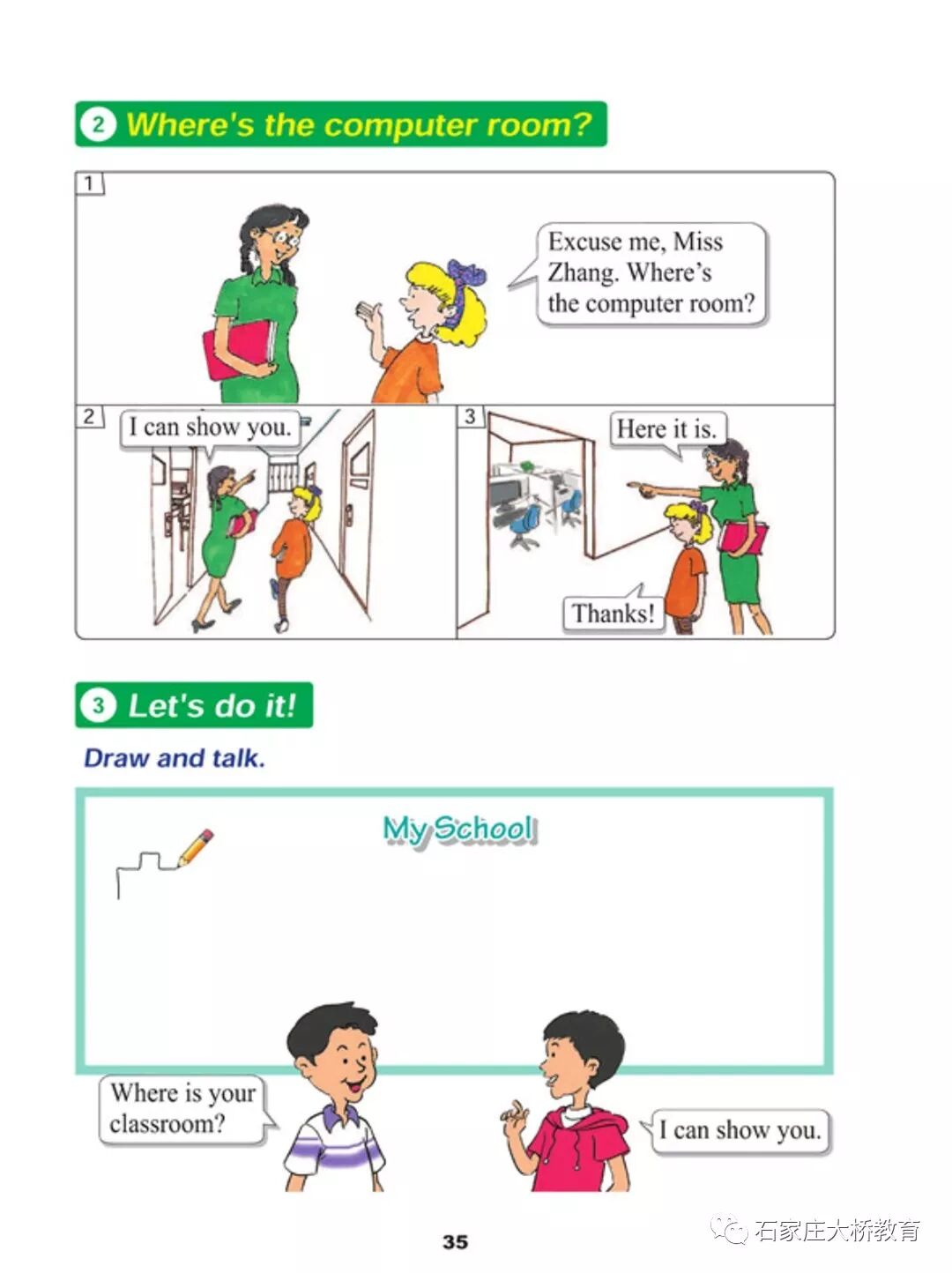 2 Where's the computer room?

1

Excuse me, Miss Zhang. Where's the computer room?

2

I can show you.

3

Here it is.

Thanks!

3 Let's do it!

Draw and talk.

My School

Where is your classroom?

I can show you.

35

石家庄大桥教育