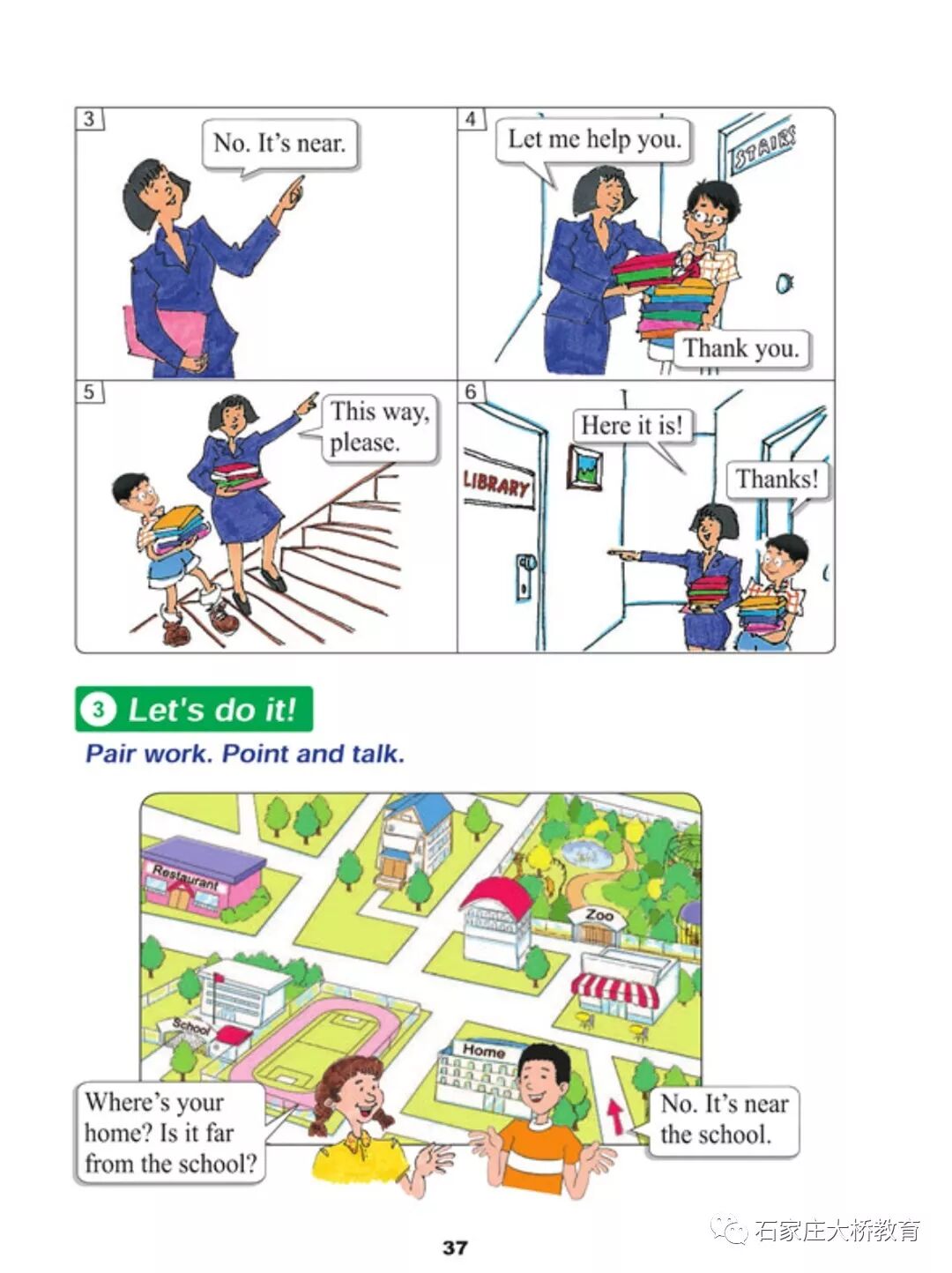 3

No. It's near.

4

Let me help you.

STAIRS

Thank you.

5

This way, please.

6

LIBRARY

Here it is!

Thanks!

3 Let's do it!

Pair work. Point and talk.

Restaurant

Zoo

School

Home

Where's your home? Is it far from the school?

No. It's near the school.

37

石家庄大桥教育